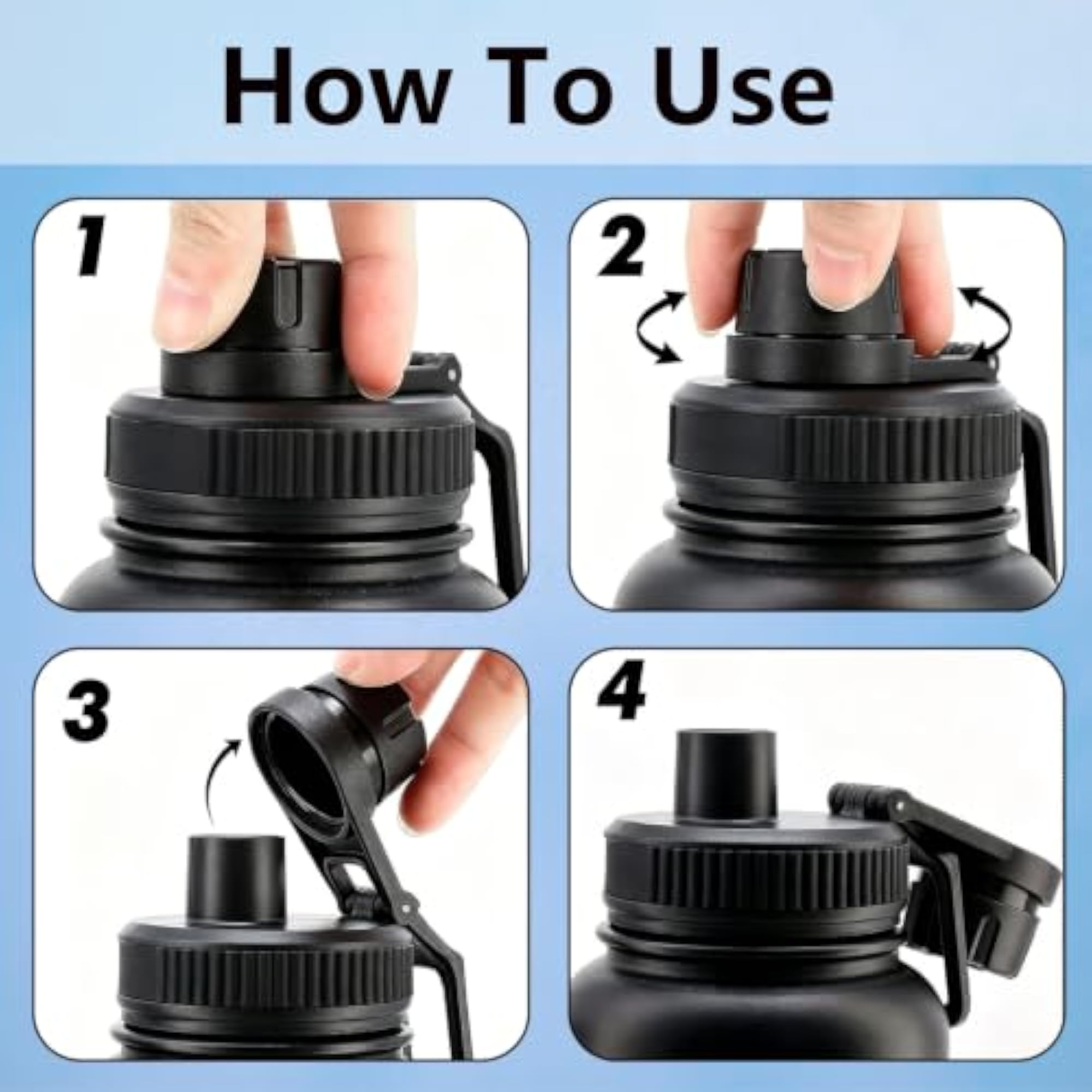 How To Use

1

2

3

4