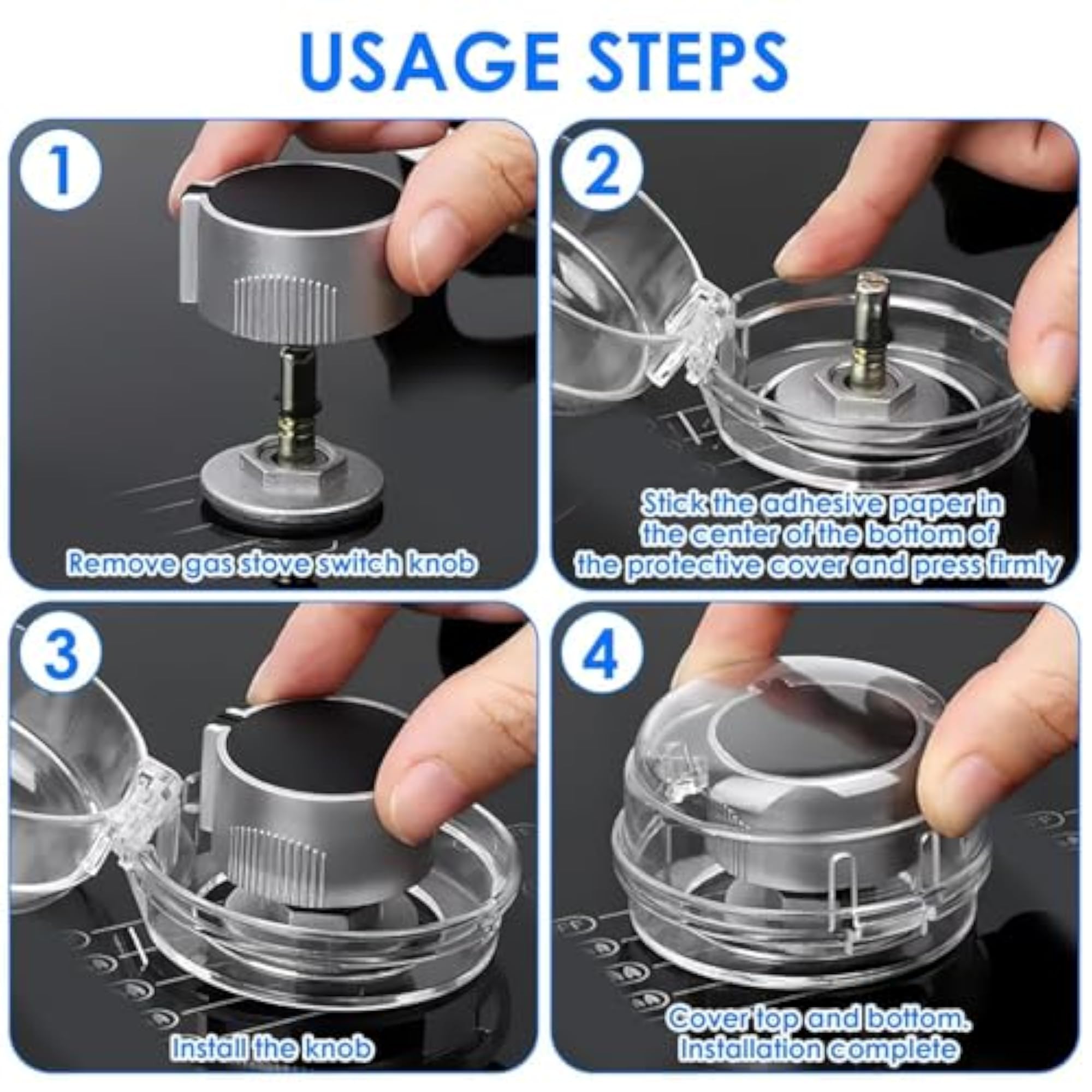 USAGE STEPS

1

Remove gas stove switch knob

2

Stick the adhesive paper in the center of the bottom of the protective cover and press firmly

3

Install the knob

4

Cover top and bottom. Installation complete