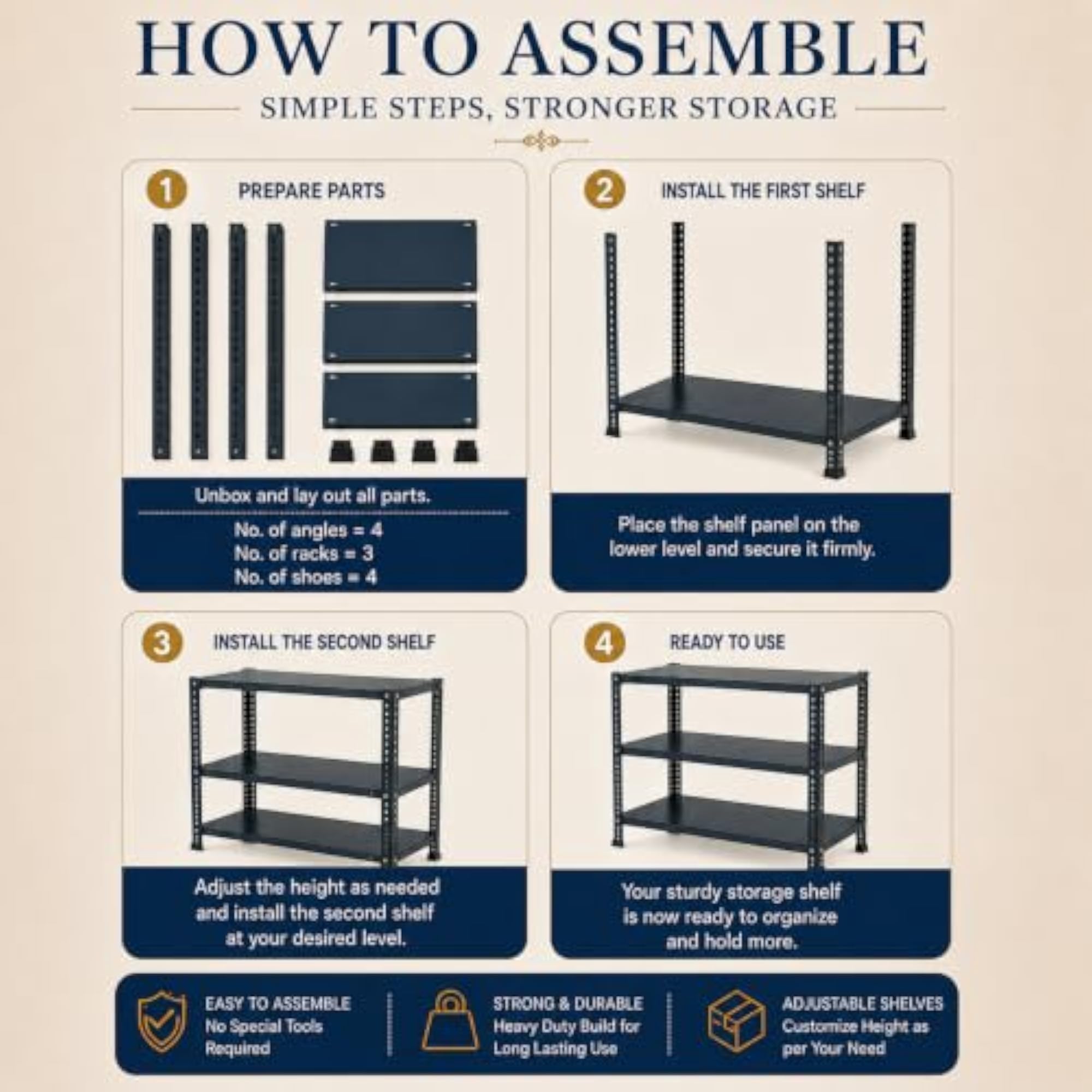 HOW TO ASSEMBLE

SIMPLE STEPS, STRONGER STORAGE

1 PREPARE PARTS

Unbox and lay out all parts.

No. of angles = 4
No. of racks = 3
No. of shoes = 4

2 INSTALL THE FIRST SHELF

Place the shelf panel on the lower level and secure it firmly.

3 INSTALL THE SECOND SHELF

Adjust the height as needed and install the second shelf at your desired level.

4 READY TO USE

Your sturdy storage shelf is now ready to organize and hold more.

EASY TO ASSEMBLE
No Special Tools Required

STRONG & DURABLE
Heavy Duty Build for Long Lasting Use

ADJUSTABLE SHELVES
Customize Height as per Your Need