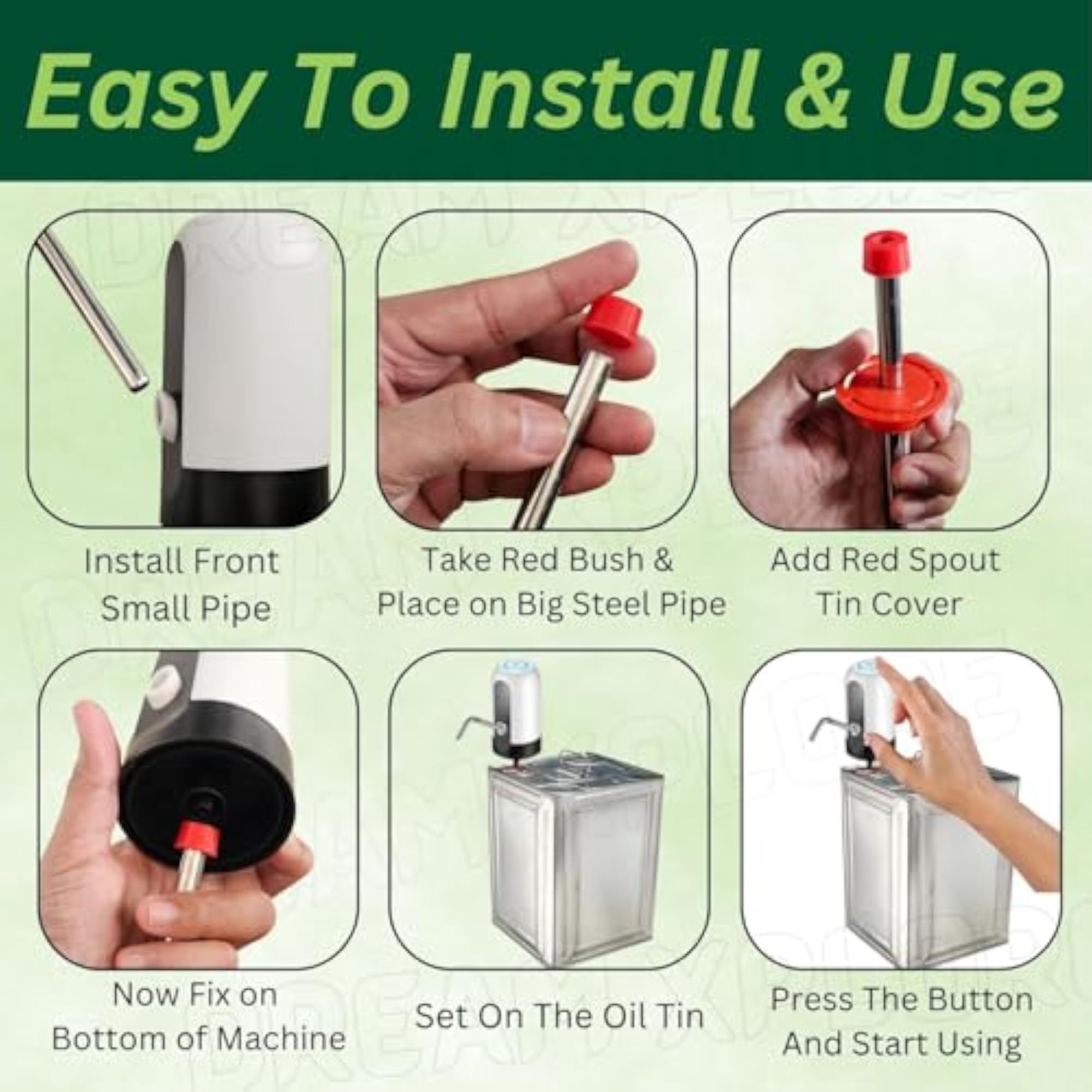 Easy To Install & Use

Install Front Small Pipe

Take Red Bush & Place on Big Steel Pipe

Add Red Spout Tin Cover

Now Fix on Bottom of Machine

Set On The Oil Tin

Press The Button And Start Using