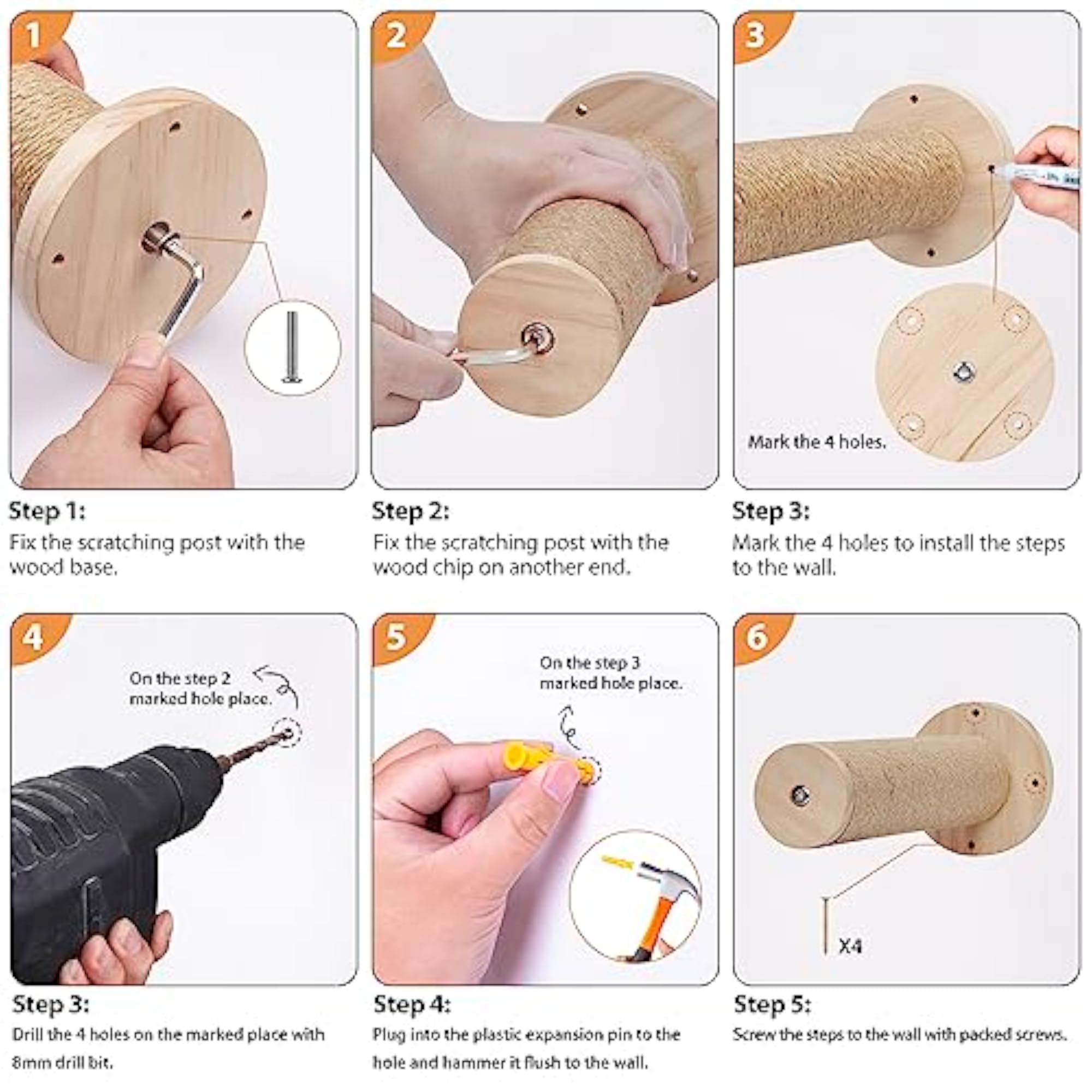 1

Step 1:

Fix the scratching post with the wood base.

2

Step 2:

Fix the scratching post with the wood chip on another end.

3

Mark the 4 holes.

Step 3:

Mark the 4 holes to install the steps to the wall.

4

On the step 2 marked hole place.

Step 3:

Drill the 4 holes on the marked place with 8mm drill bit.

5

On the step 3 marked hole place.

Step 4:

Plug into the plastic expansion pin to the hole and hammer it flush to the wall.

6

X4

Step 5:

Screw the steps to the wall with packed screws.