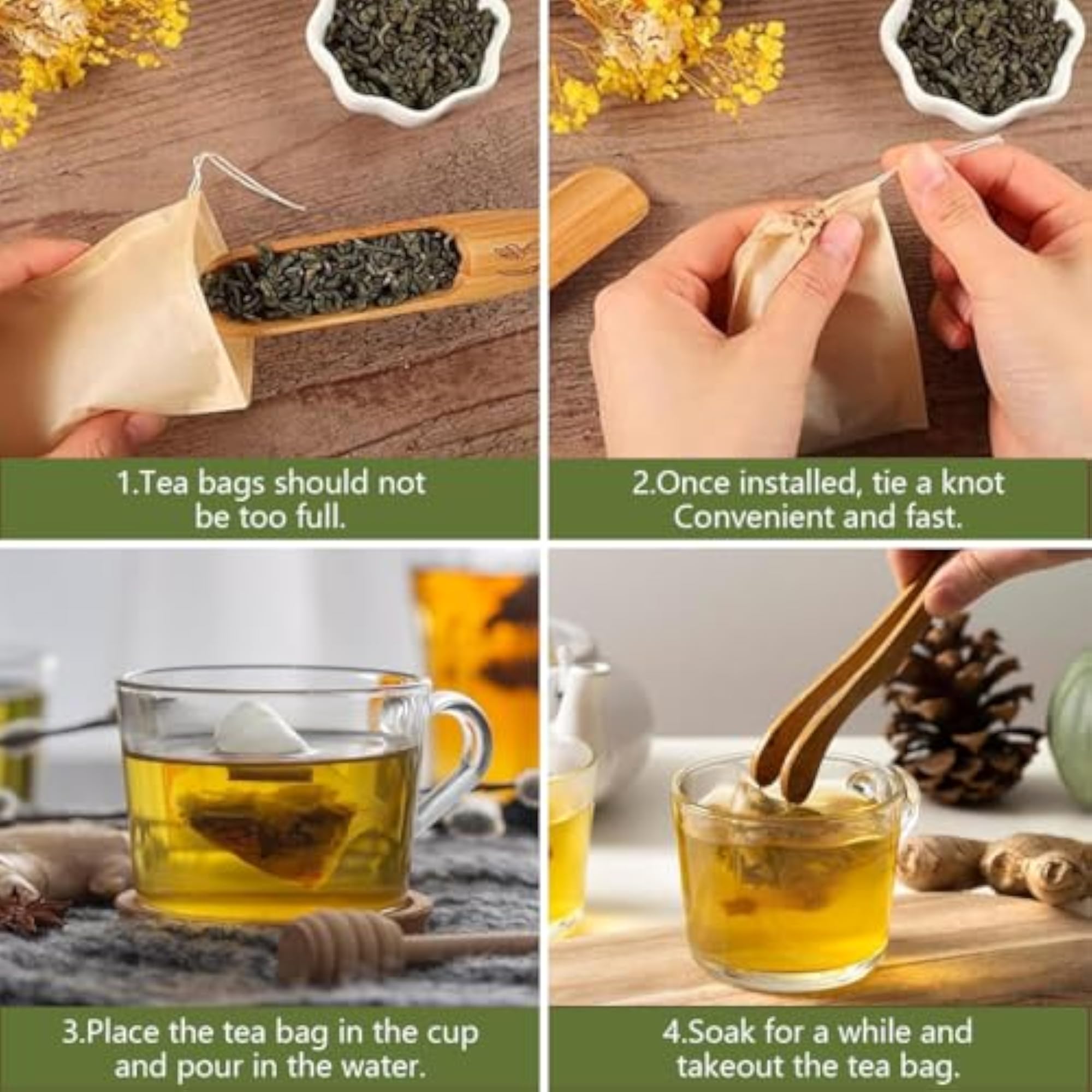 1.Tea bags should not be too full.

2.Once installed, tie a knot Convenient and fast.

3.Place the tea bag in the cup and pour in the water.

4.Soak for a while and takeout the tea bag.