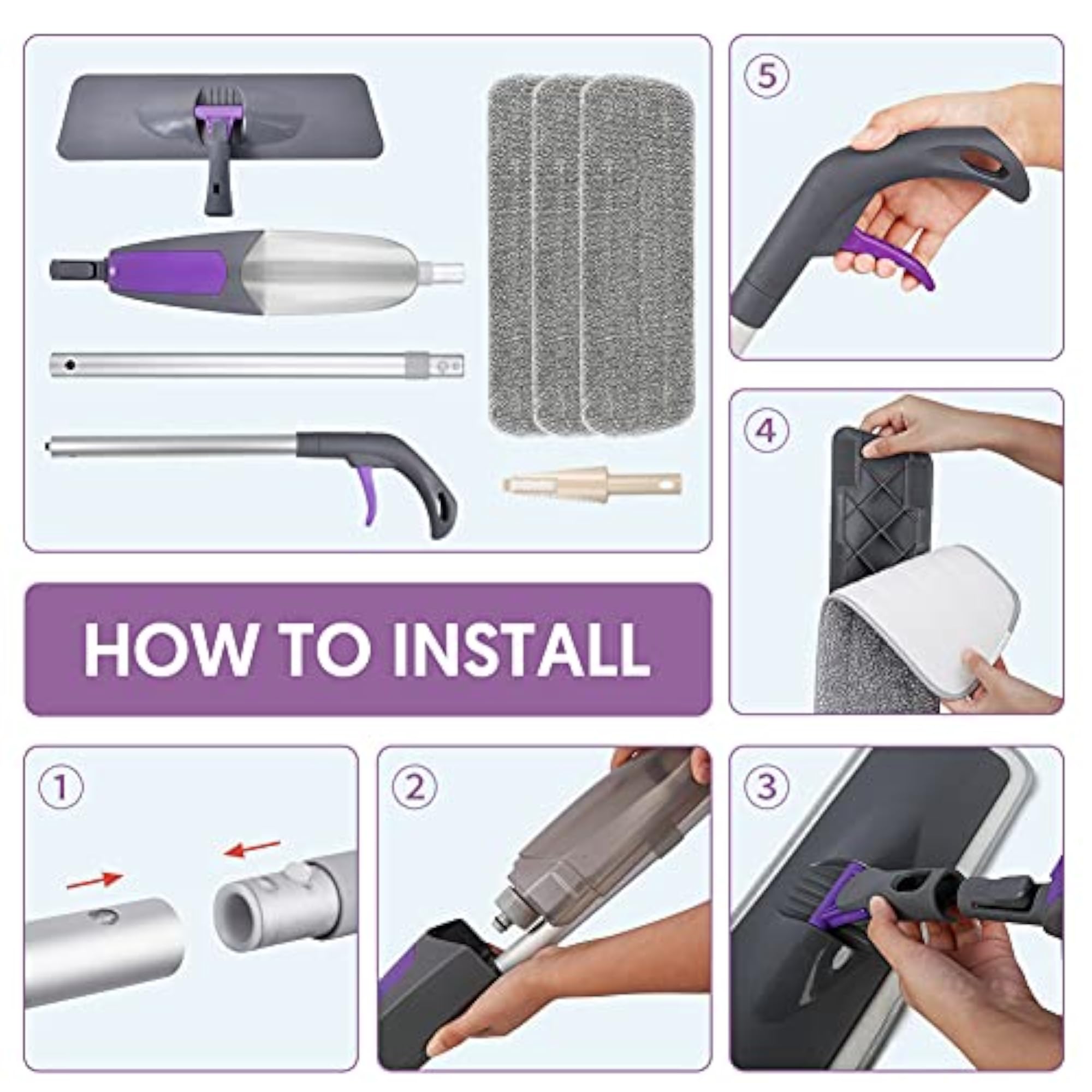 5

4

HOW TO INSTALL

1

2

3