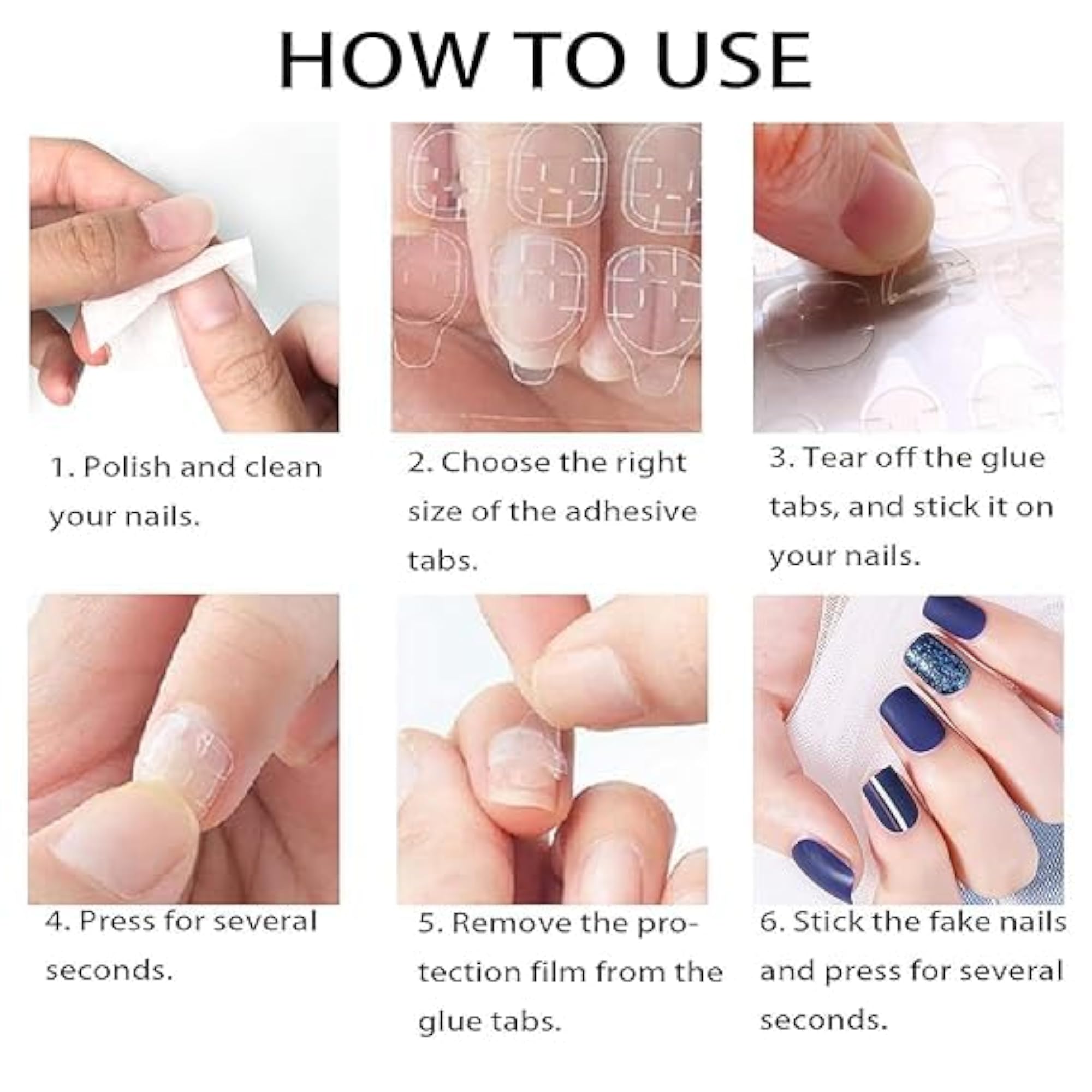 HOW TO USE

1. Polish and clean your nails.

2. Choose the right size of the adhesive tabs.

3. Tear off the glue tabs, and stick it on your nails.

4. Press for several seconds.

5. Remove the protection film from the glue tabs.

6. Stick the fake nails and press for several seconds.