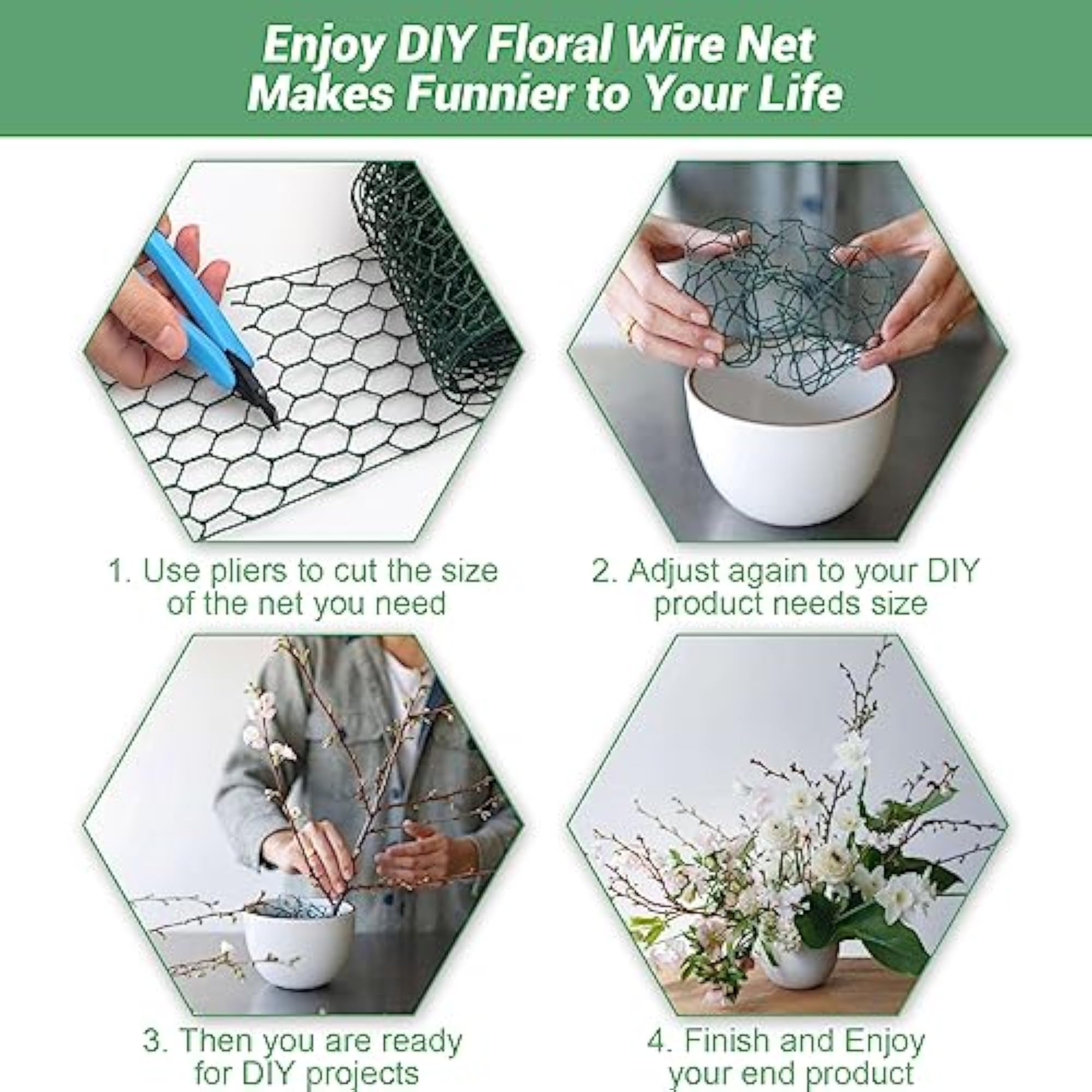 Enjoy DIY Floral Wire Net Makes Funnier to Your Life

1. Use pliers to cut the size of the net you need

2. Adjust again to your DIY product needs size

3. Then you are ready for DIY projects

4. Finish and Enjoy your end product