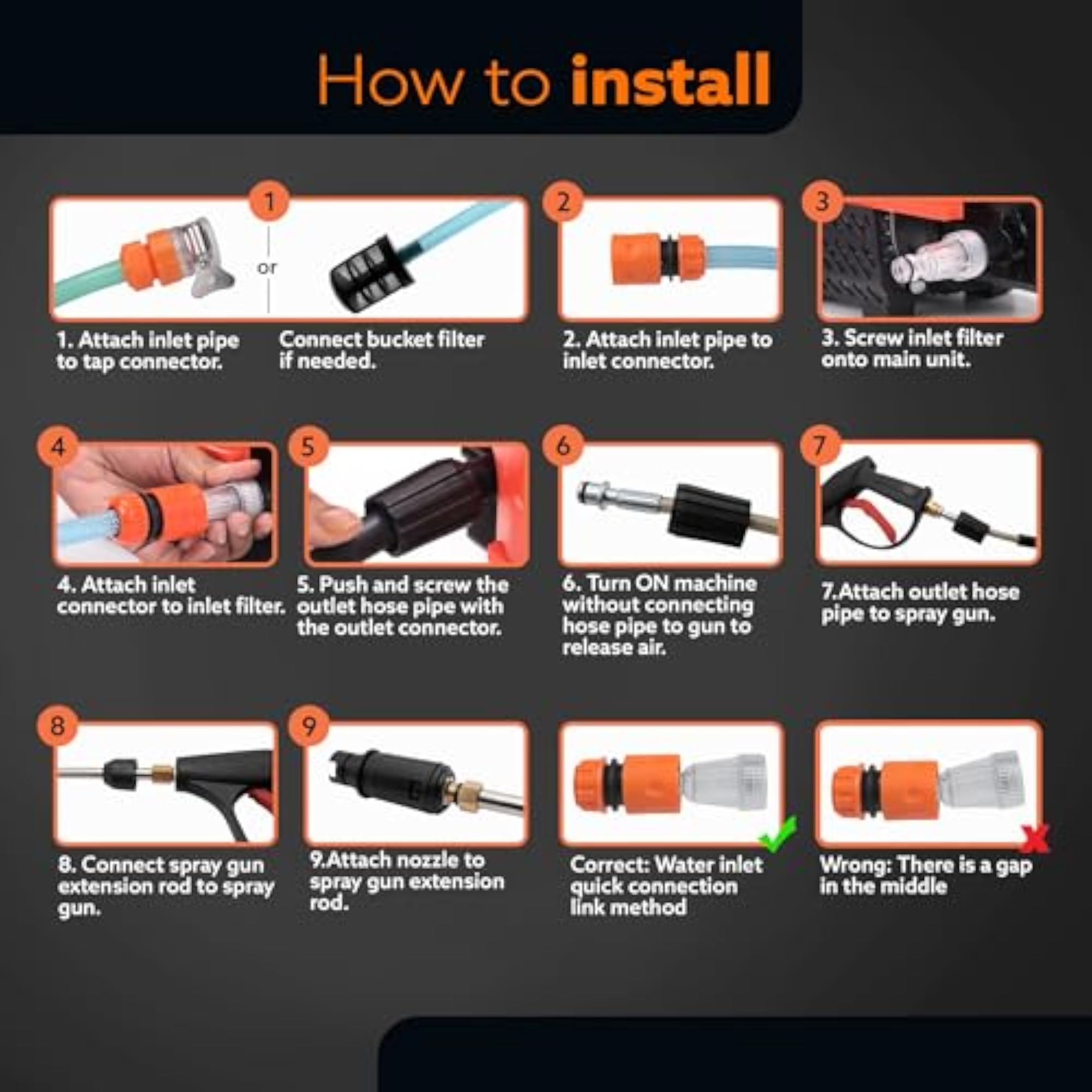 How to install

1

or

1. Attach inlet pipe to tap connector.

Connect bucket filter if needed.

2

2. Attach inlet pipe to inlet connector.

3

3. Screw inlet filter onto main unit.

4

4. Attach inlet connector to inlet filter.

5

5. Push and screw the outlet hose pipe with the outlet connector.

6

6. Turn ON machine without connecting hose pipe to gun to release air.

7

7.Attach outlet hose pipe to spray gun.

8

8. Connect spray gun extension rod to spray gun.

9

9.Attach nozzle to spray gun extension rod.

Correct: Water inlet quick connection link method

Wrong: There is a gap in the middle