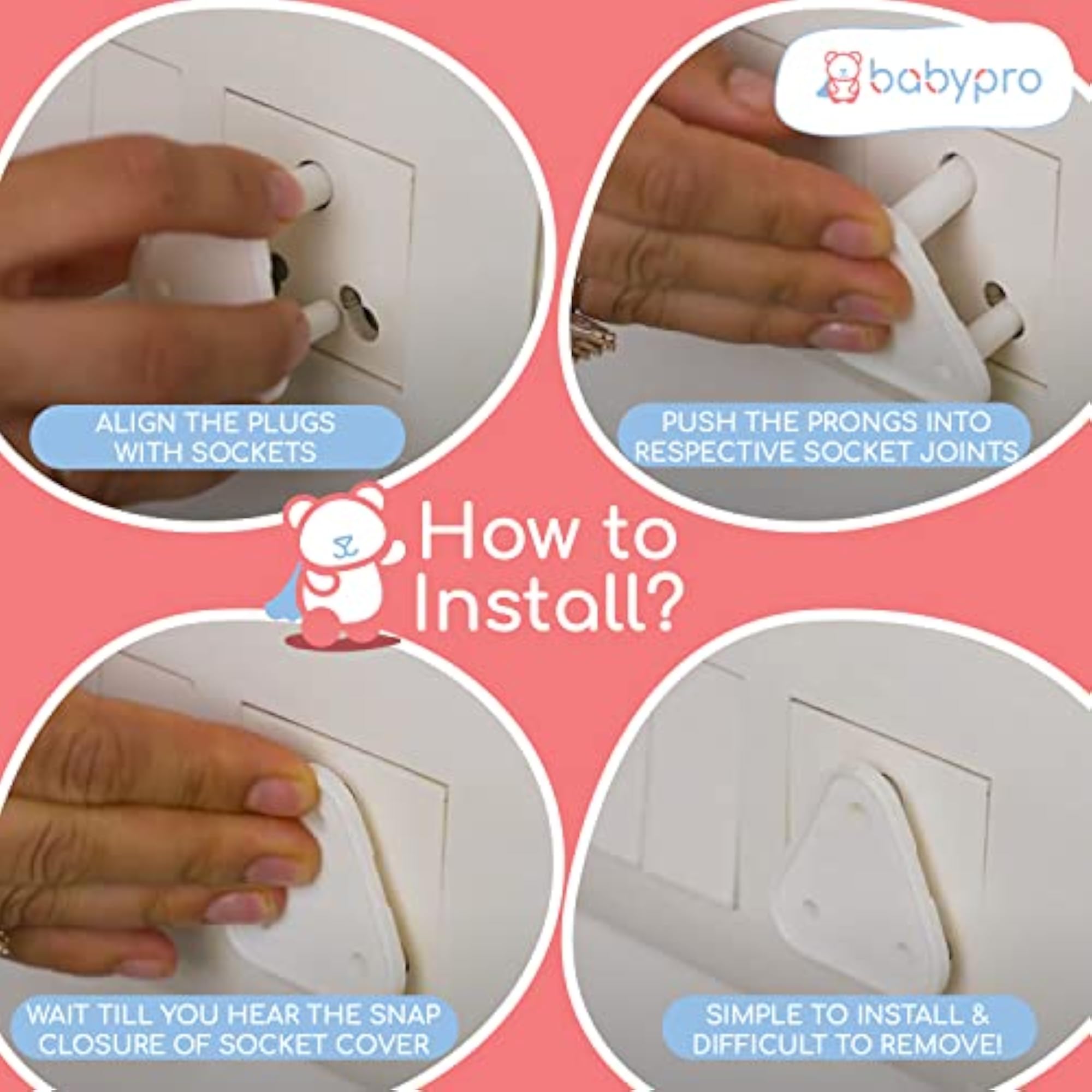 babypro

ALIGN THE PLUGS WITH SOCKETS

PUSH THE PRONGS INTO RESPECTIVE SOCKET JOINTS

How to Install?

WAIT TILL YOU HEAR THE SNAP CLOSURE OF SOCKET COVER

SIMPLE TO INSTALL & DIFFICULT TO REMOVE!