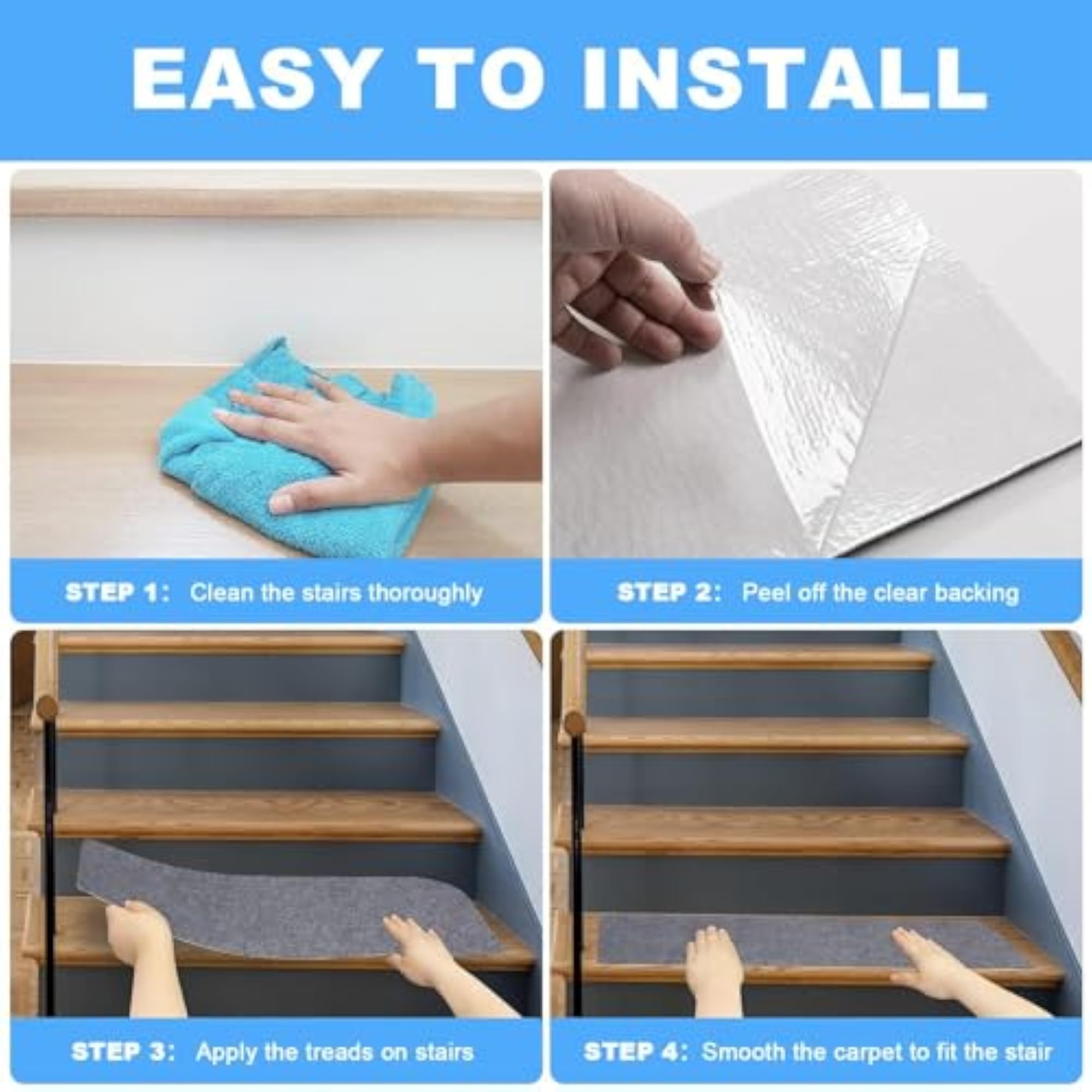 EASY TO INSTALL

STEP 1: Clean the stairs thoroughly

STEP 2: Peel off the clear backing

STEP 3: Apply the treads on stairs

STEP 4: Smooth the carpet to fit the stair