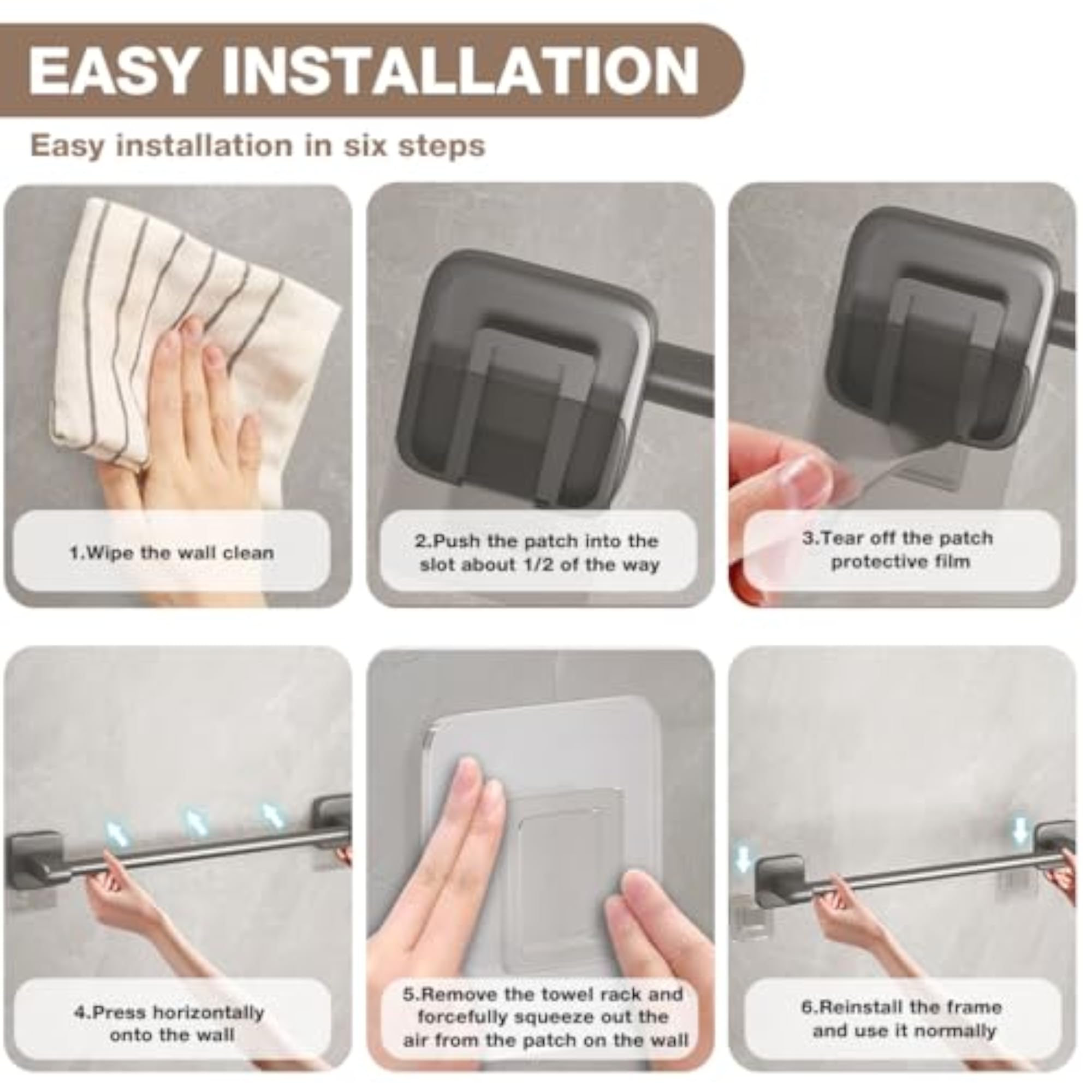 EASY INSTALLATION

Easy installation in six steps

1.Wipe the wall clean

2.Push the patch into the slot about 1/2 of the way

3.Tear off the patch protective film

4.Press horizontally onto the wall

5.Remove the towel rack and forcefully squeeze out the air from the patch on the wall

6.Reinstall the frame and use it normally