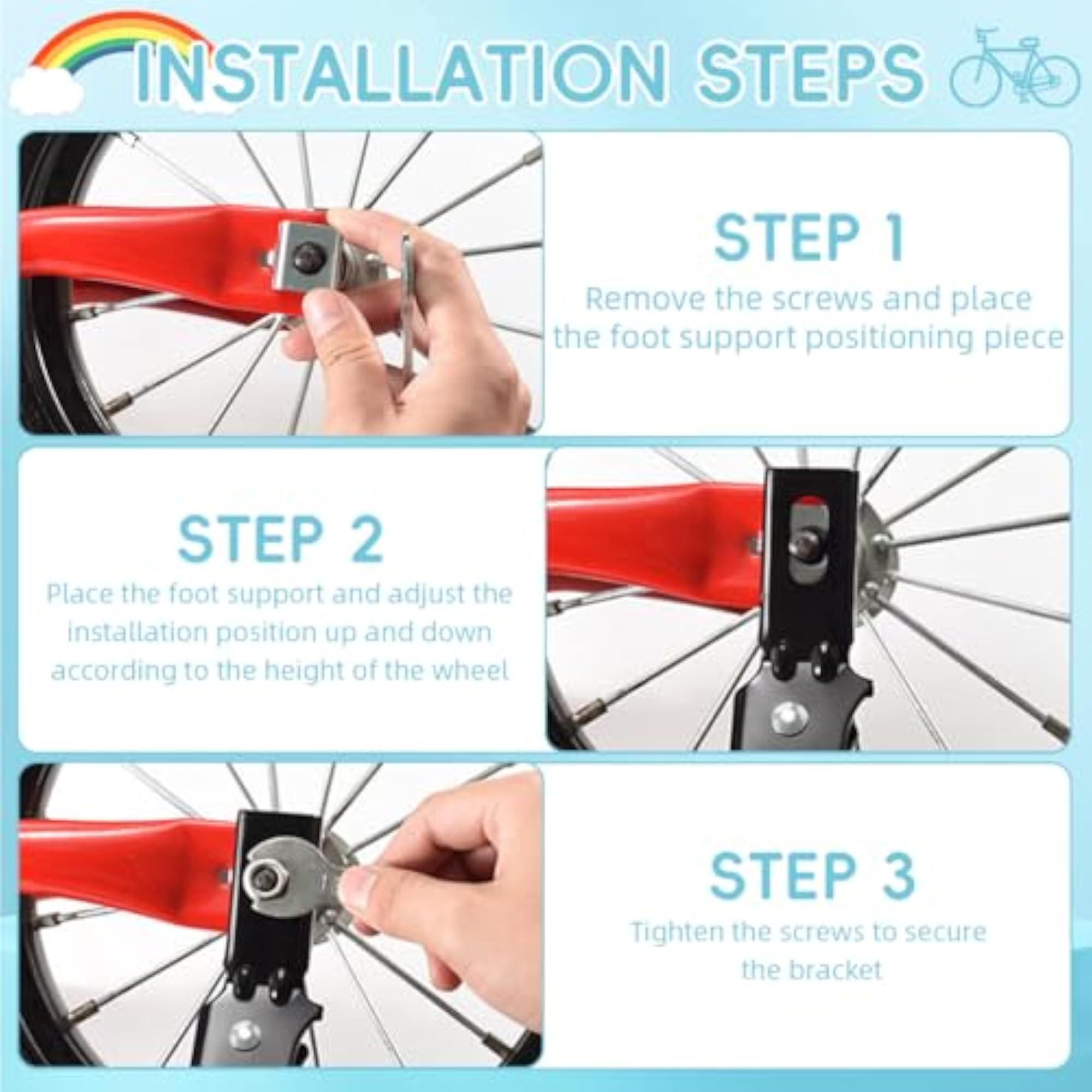 INSTALLATION STEPS

STEP 1

Remove the screws and place the foot support positioning piece

STEP 2

Place the foot support and adjust the installation position up and down according to the height of the wheel

STEP 3

Tighten the screws to secure the bracket