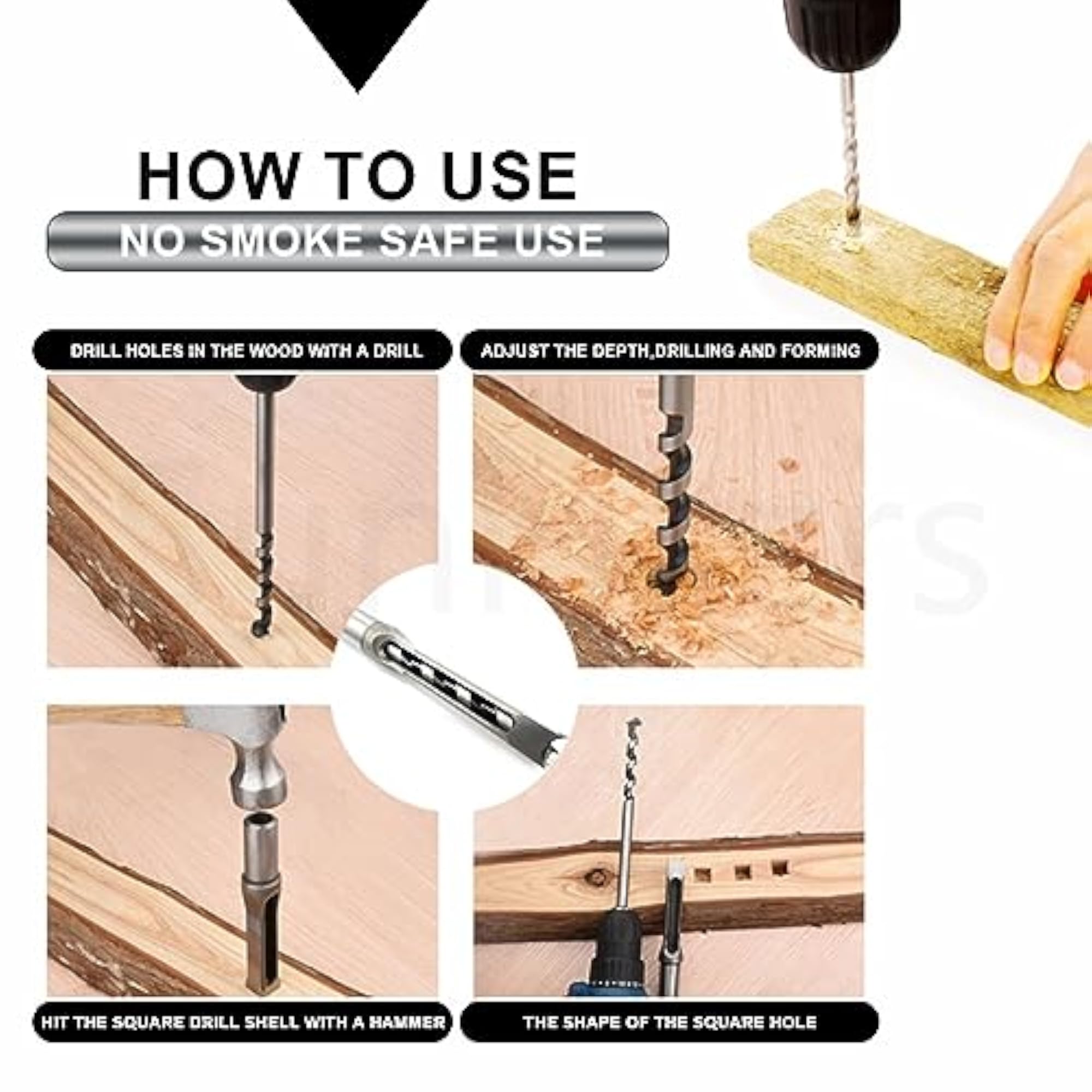 HOW TO USE

NO SMOKE SAFE USE

DRILL HOLES IN THE WOOD WITH A DRILL

ADJUST THE DEPTH,DRILLING AND FORMING

HIT THE SQUARE DRILL SHELL WITH A HAMMER

THE SHAPE OF THE SQUARE HOLE