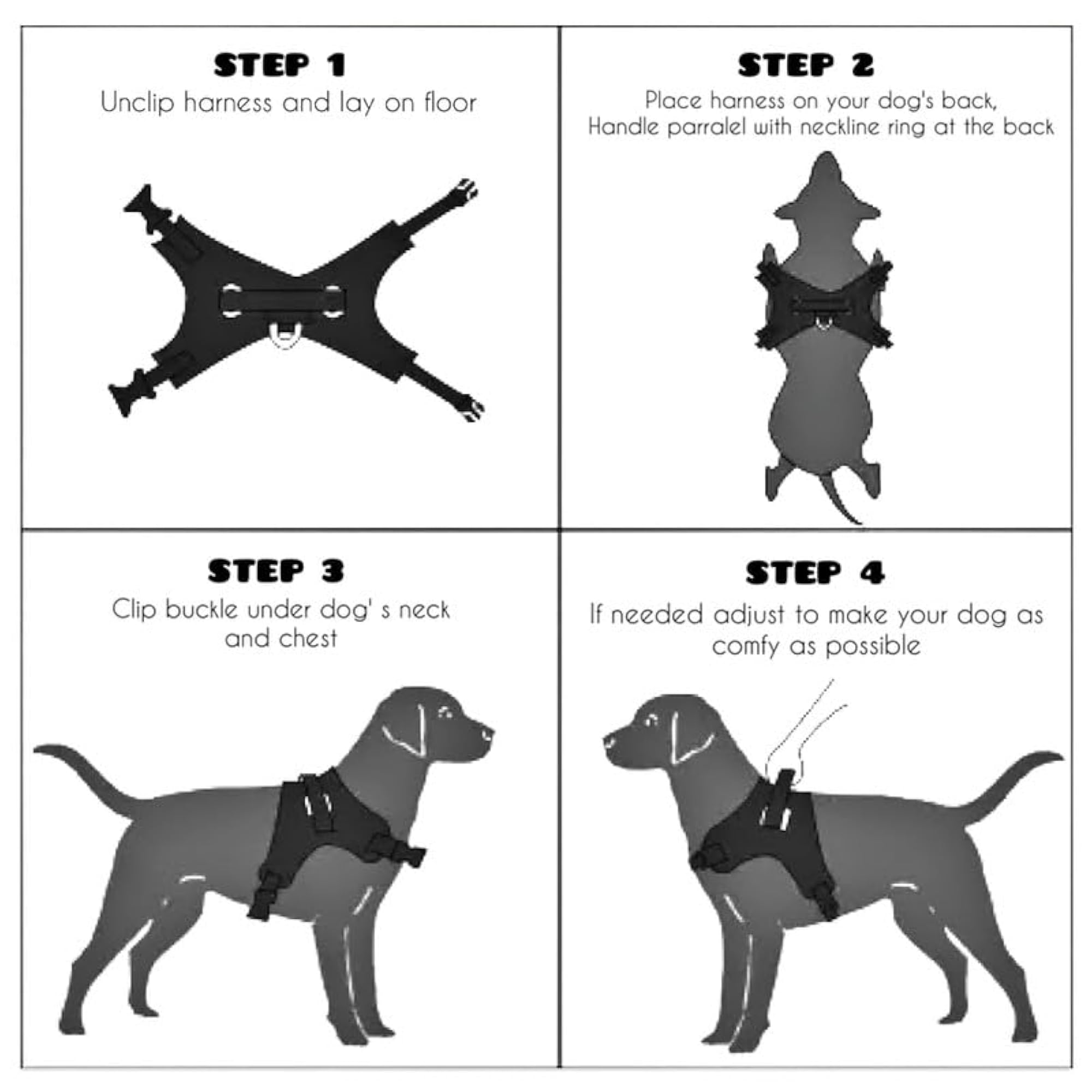 STEP 1
Unclip harness and lay on floor

STEP 2
Place harness on your dog's back, Handle parralel with neckline ring at the back

STEP 3
Clip buckle under dog' s neck and chest

STEP 4
If needed adjust to make your dog as comfy as possible