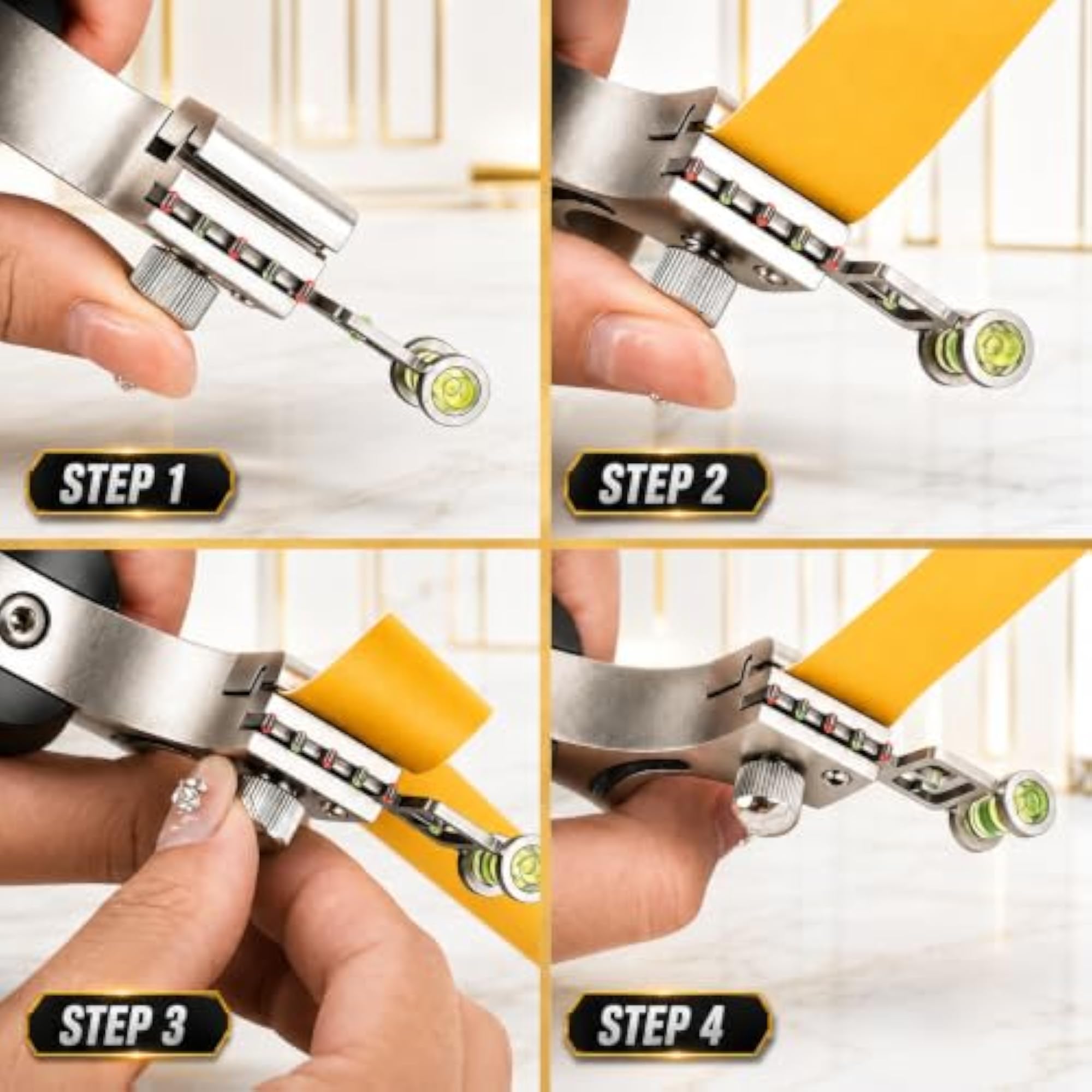 STEP 1

STEP 2

STEP 3

STEP 4