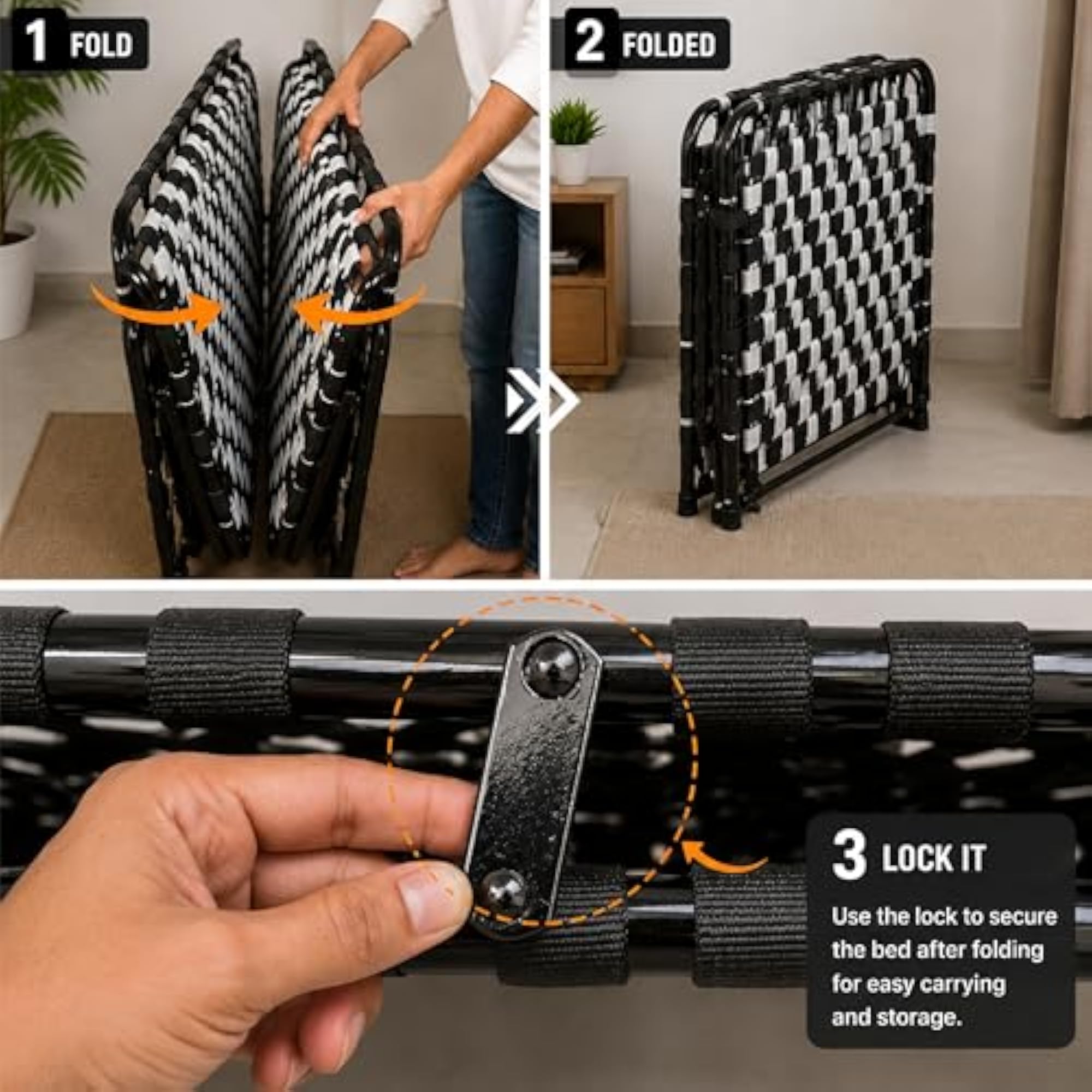 1 FOLD

2 FOLDED

3 LOCK IT

Use the lock to secure the bed after folding for easy carrying and storage.