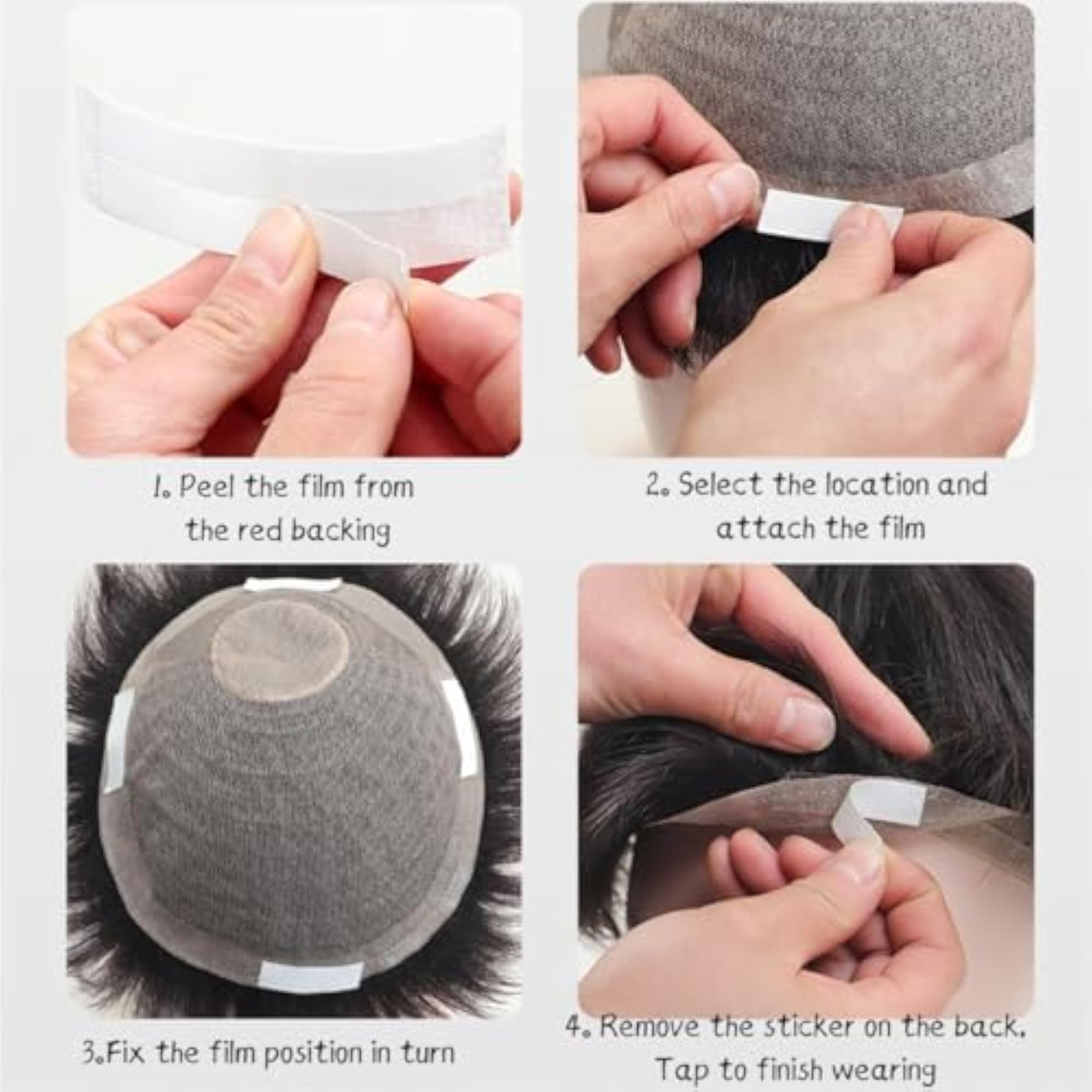 1. Peel the film from the red backing

2. Select the location and attach the film

3.Fix the film position in turn

4. Remove the sticker on the back. Tap to finish wearing