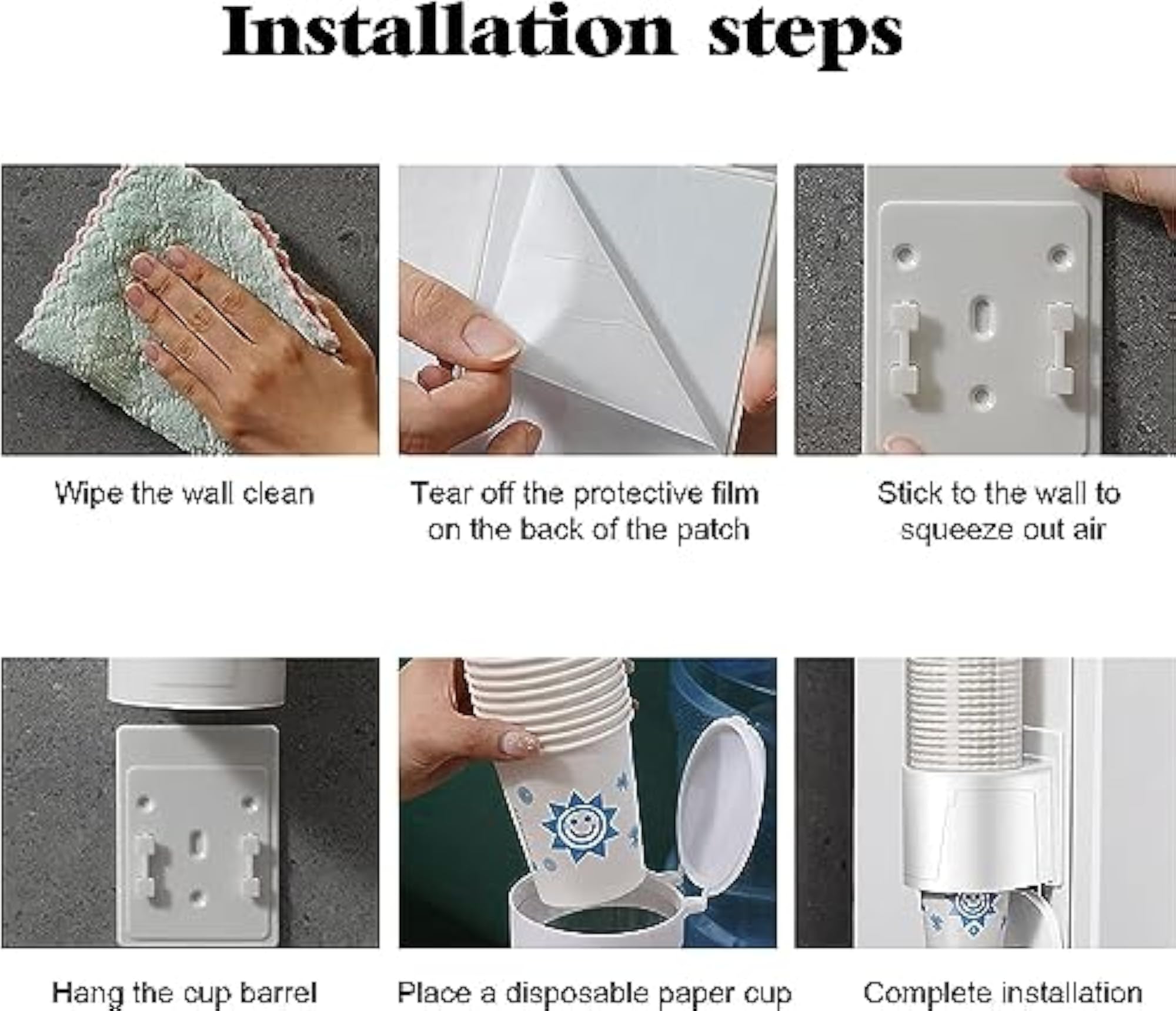 Installation steps

Wipe the wall clean

Tear off the protective film on the back of the patch

Stick to the wall to squeeze out air

Hang the cup barrel

Place a disposable paper cup

Complete installation