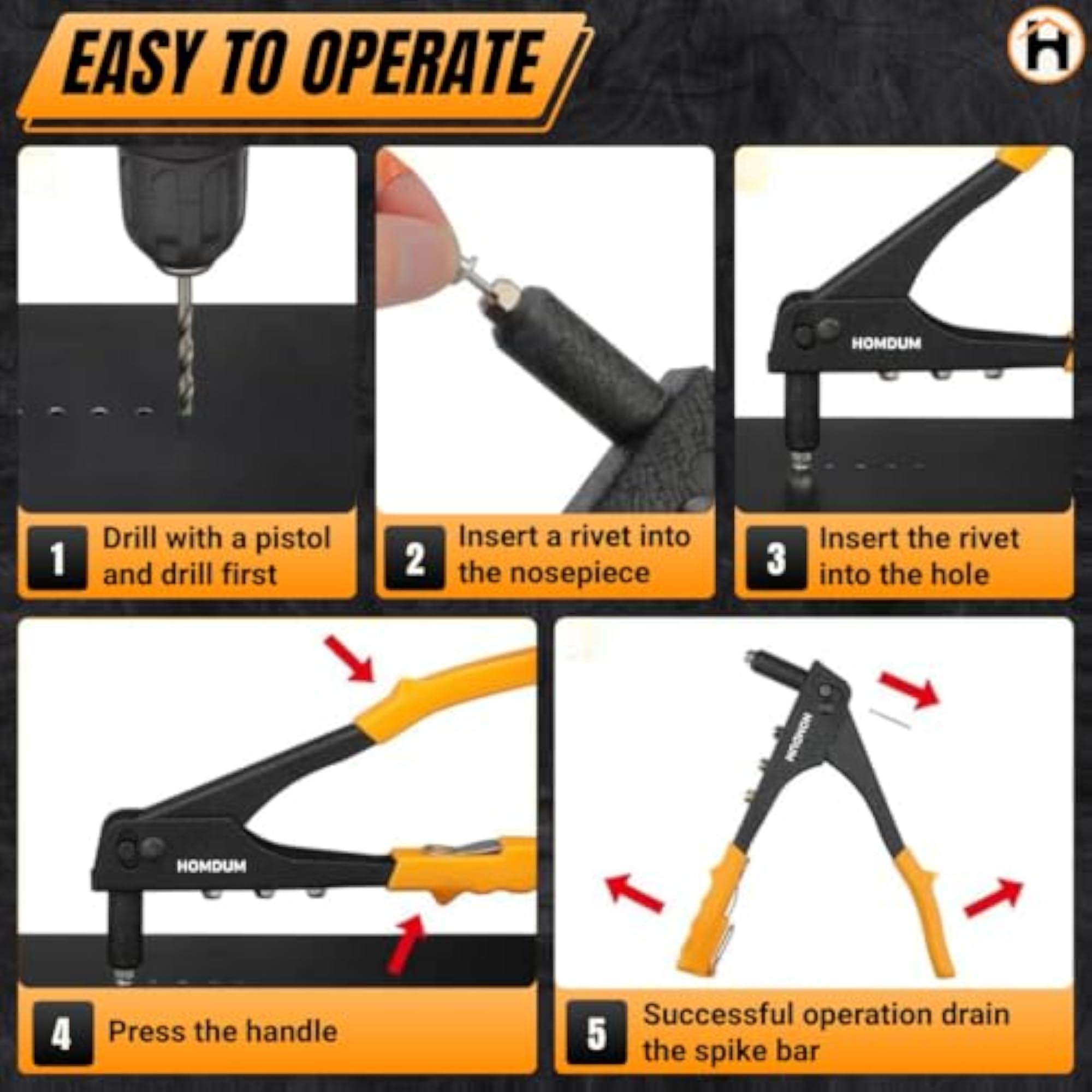 EASY TO OPERATE

H

HOMDUM

1 Drill with a pistol and drill first

2 Insert a rivet into the nosepiece

3 Insert the rivet into the hole

HOMDUM

HOMDUM

4 Press the handle

5 Successful operation drain the spike bar