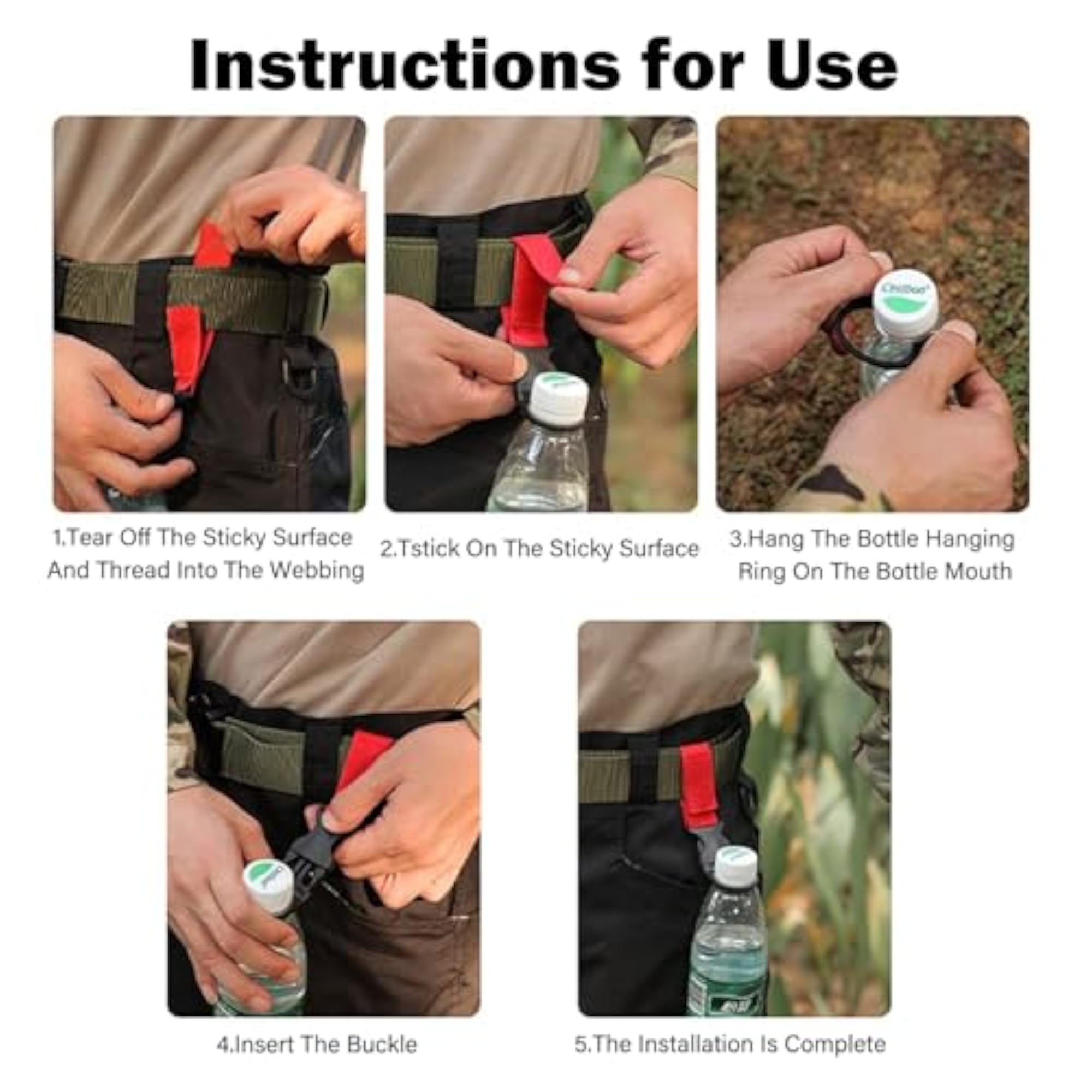 Instructions for Use

1.Tear Off The Sticky Surface And Thread Into The Webbing

2.Tstick On The Sticky Surface

3.Hang The Bottle Hanging Ring On The Bottle Mouth

4.Insert The Buckle

5.The Installation Is Complete