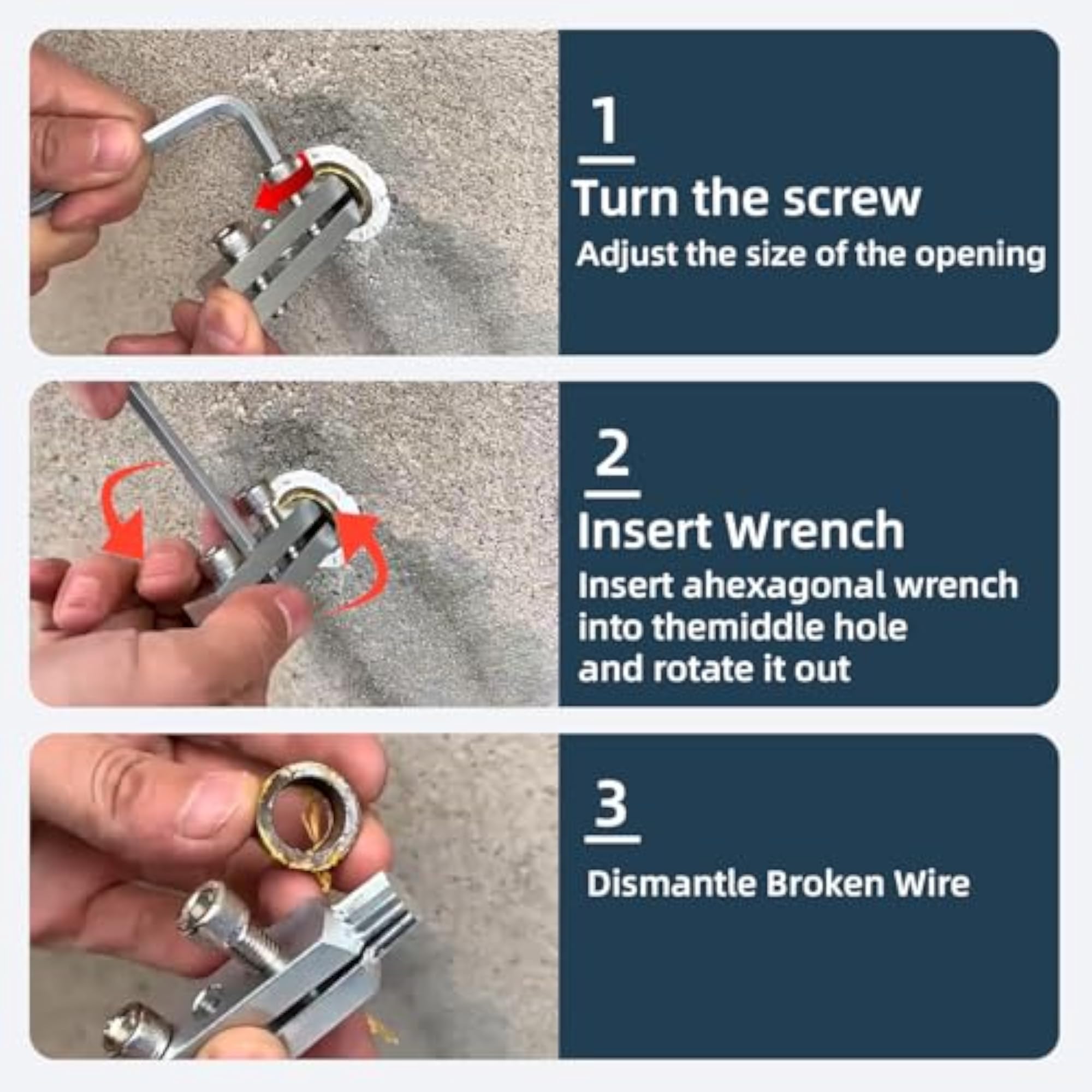 1

Turn the screw
Adjust the size of the opening

2

Insert Wrench
Insert ahexagonal wrench into themiddle hole and rotate it out

3

Dismantle Broken Wire