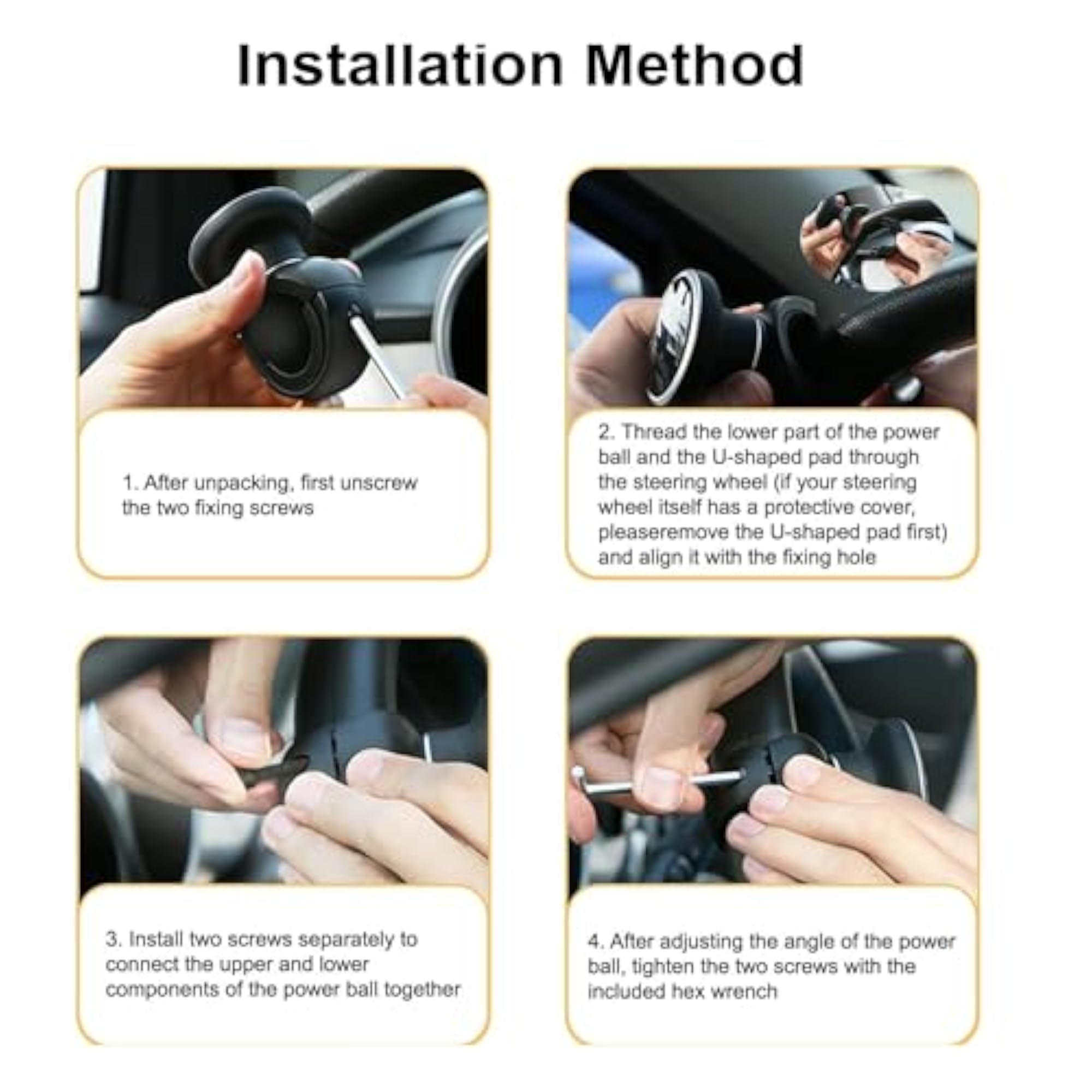 Installation Method

1. After unpacking, first unscrew the two fixing screws

2. Thread the lower part of the power ball and the U-shaped pad through the steering wheel (if your steering wheel itself has a protective cover, pleaseremove the U-shaped pad first) and align it with the fixing hole

3. Install two screws separately to connect the upper and lower components of the power ball together

4. After adjusting the angle of the power ball, tighten the two screws with the included hex wrench