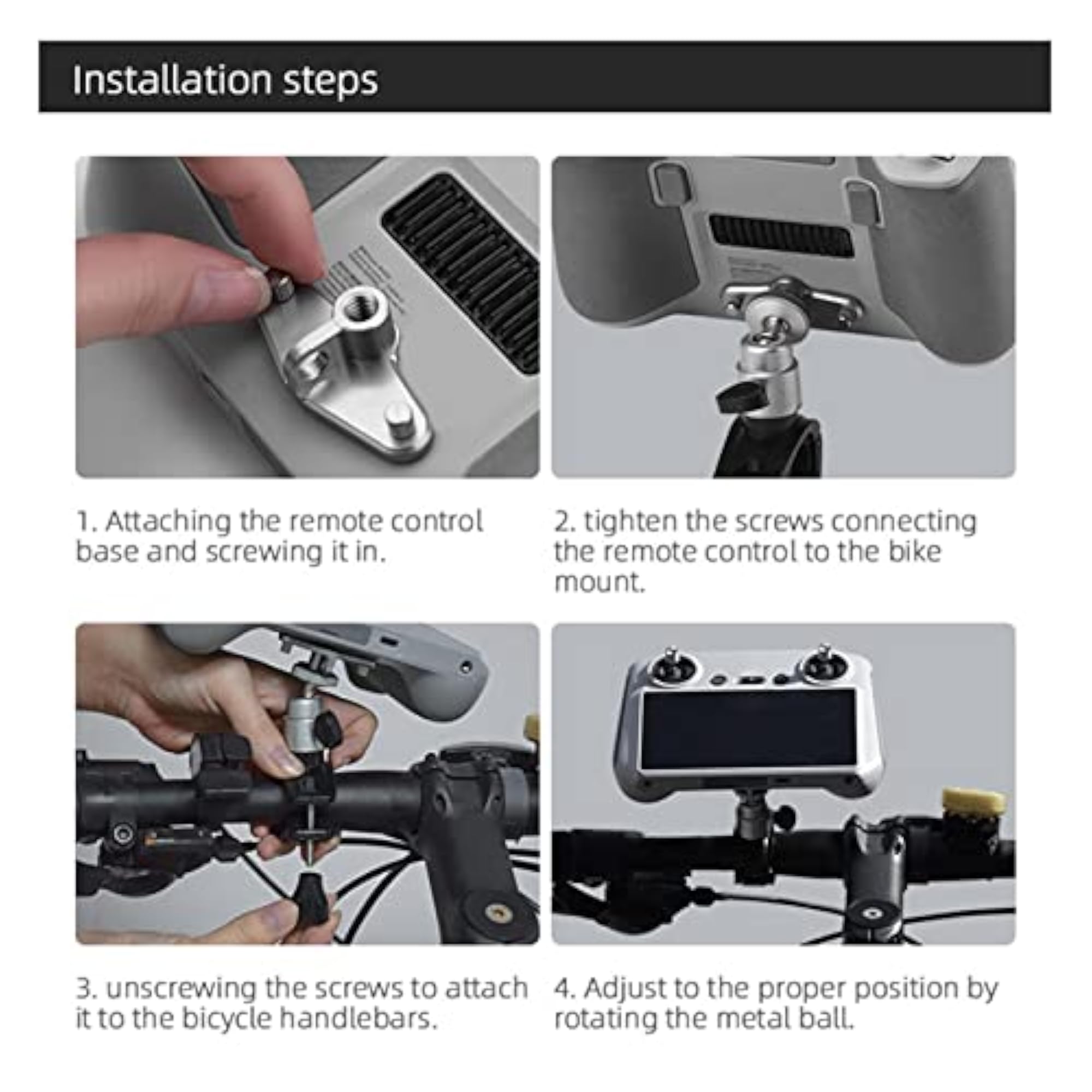 Installation steps

1. Attaching the remote control base and screwing it in.

2. tighten the screws connecting the remote control to the bike mount.

3. unscrewing the screws to attach it to the bicycle handlebars.

4. Adjust to the proper position by rotating the metal ball.