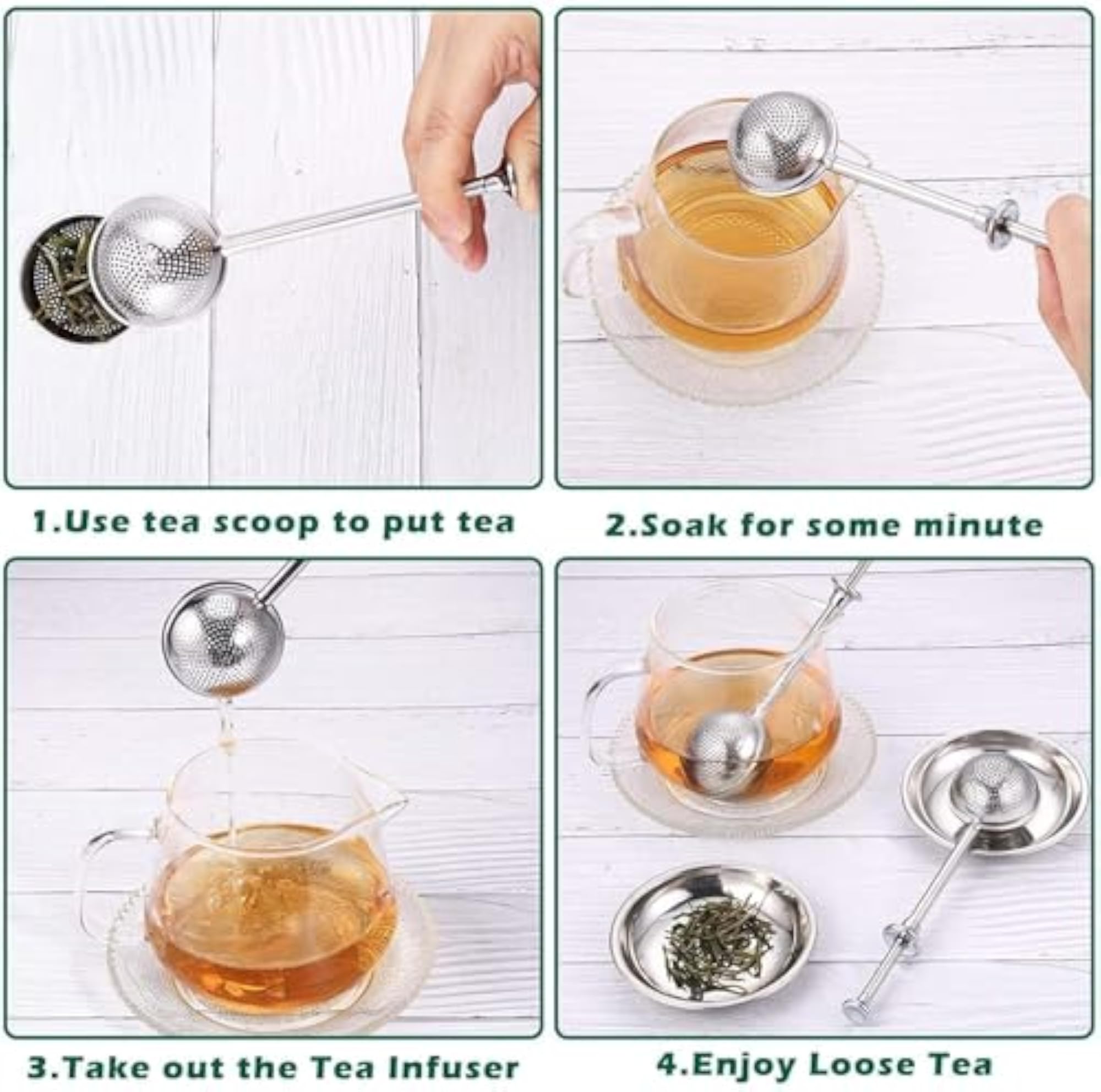 1.Use tea scoop to put tea

2.Soak for some minute

3.Take out the Tea Infuser

4.Enjoy Loose Tea