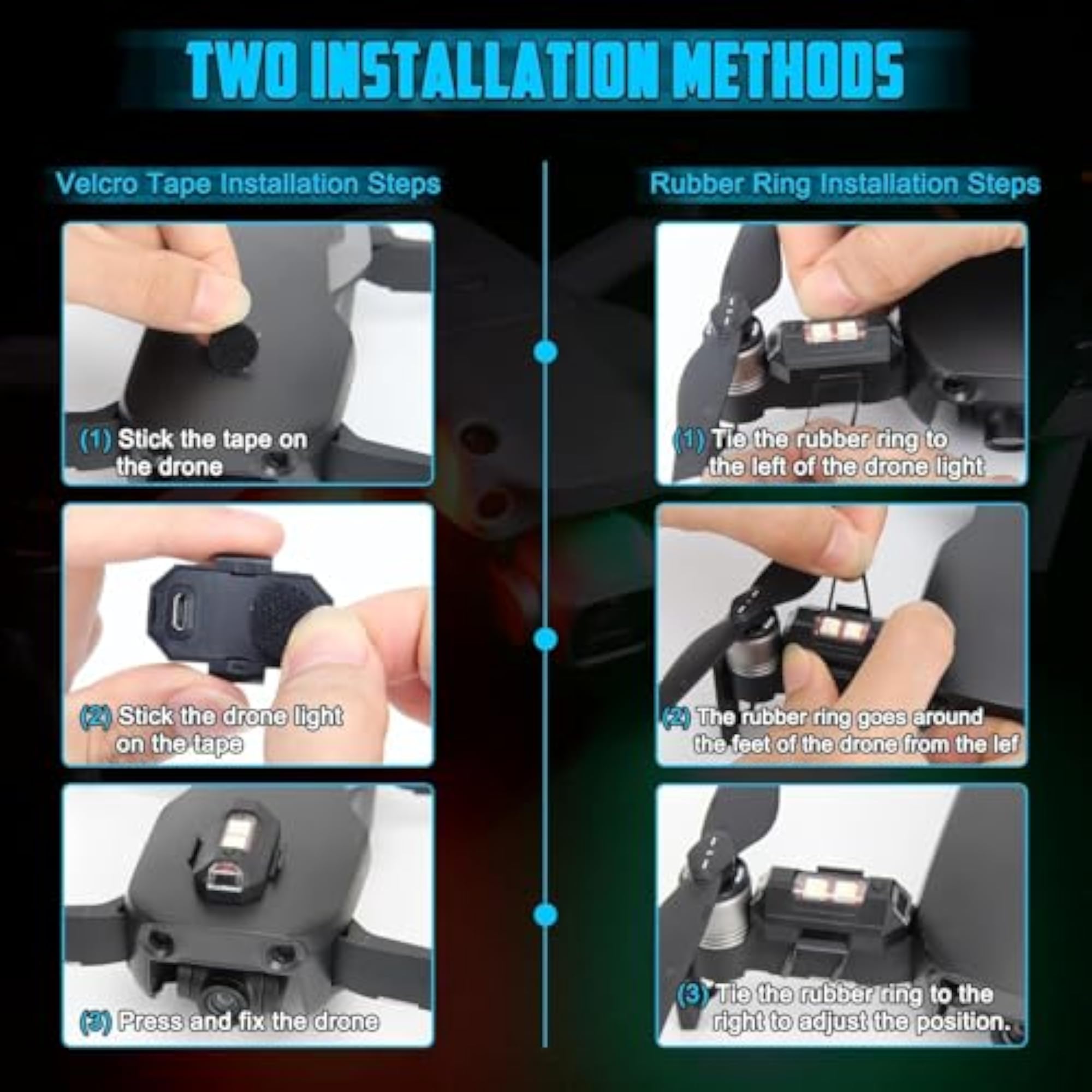 TWO INSTALLATION METHODS

Velcro Tape Installation Steps

(1) Stick the tape on the drone

(2) Stick the drone light on the tape

(3) Press and fix the drone

Rubber Ring Installation Steps

(1) Tie the rubber ring to the left of the drone light

(2) The rubber ring goes around the feet of the drone from the lef

(3) Tie the rubber ring to the right to adjust the position.