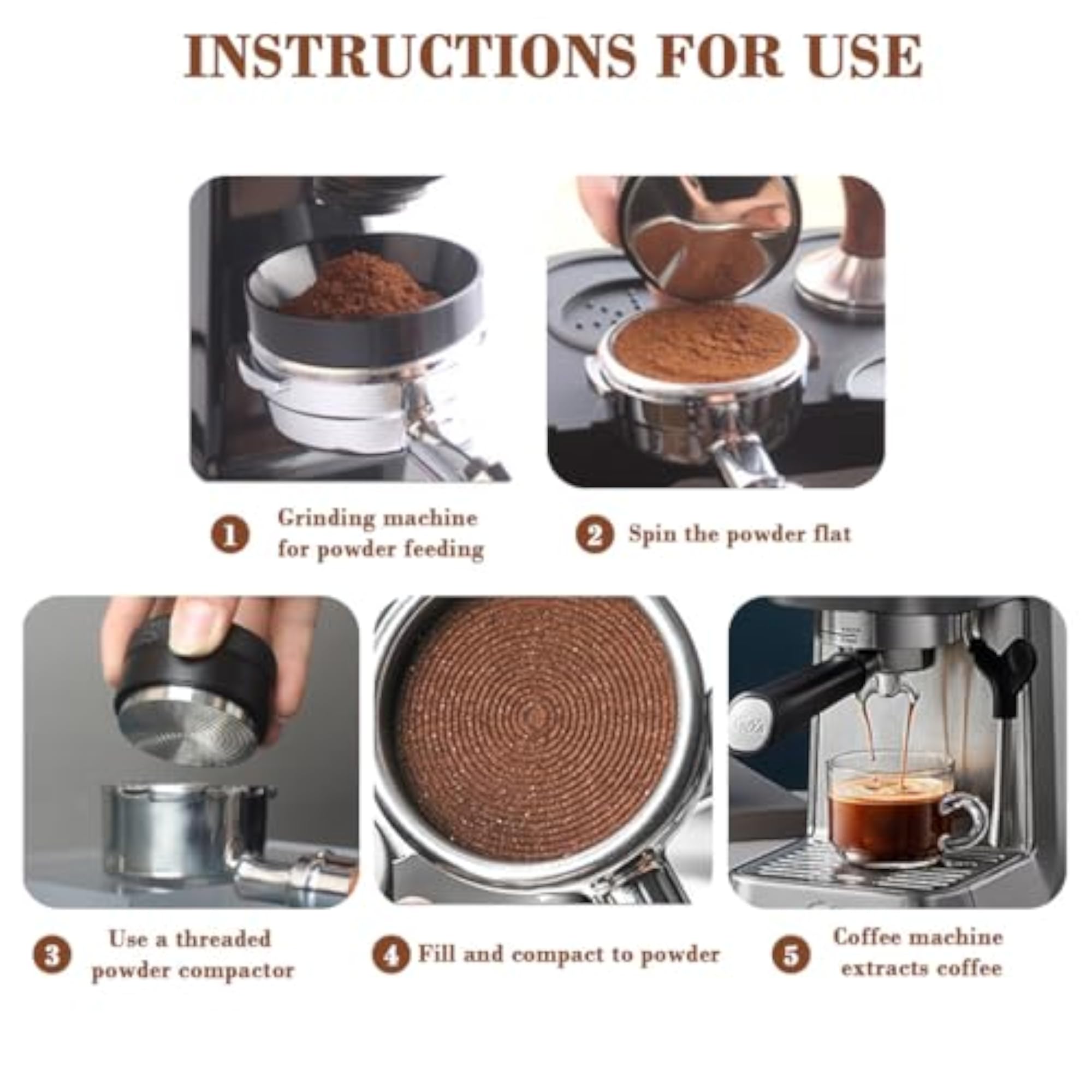 INSTRUCTIONS FOR USE

1 Grinding machine for powder feeding

2 Spin the powder flat

3 Use a threaded powder compactor

4 Fill and compact to powder

5 Coffee machine extracts coffee