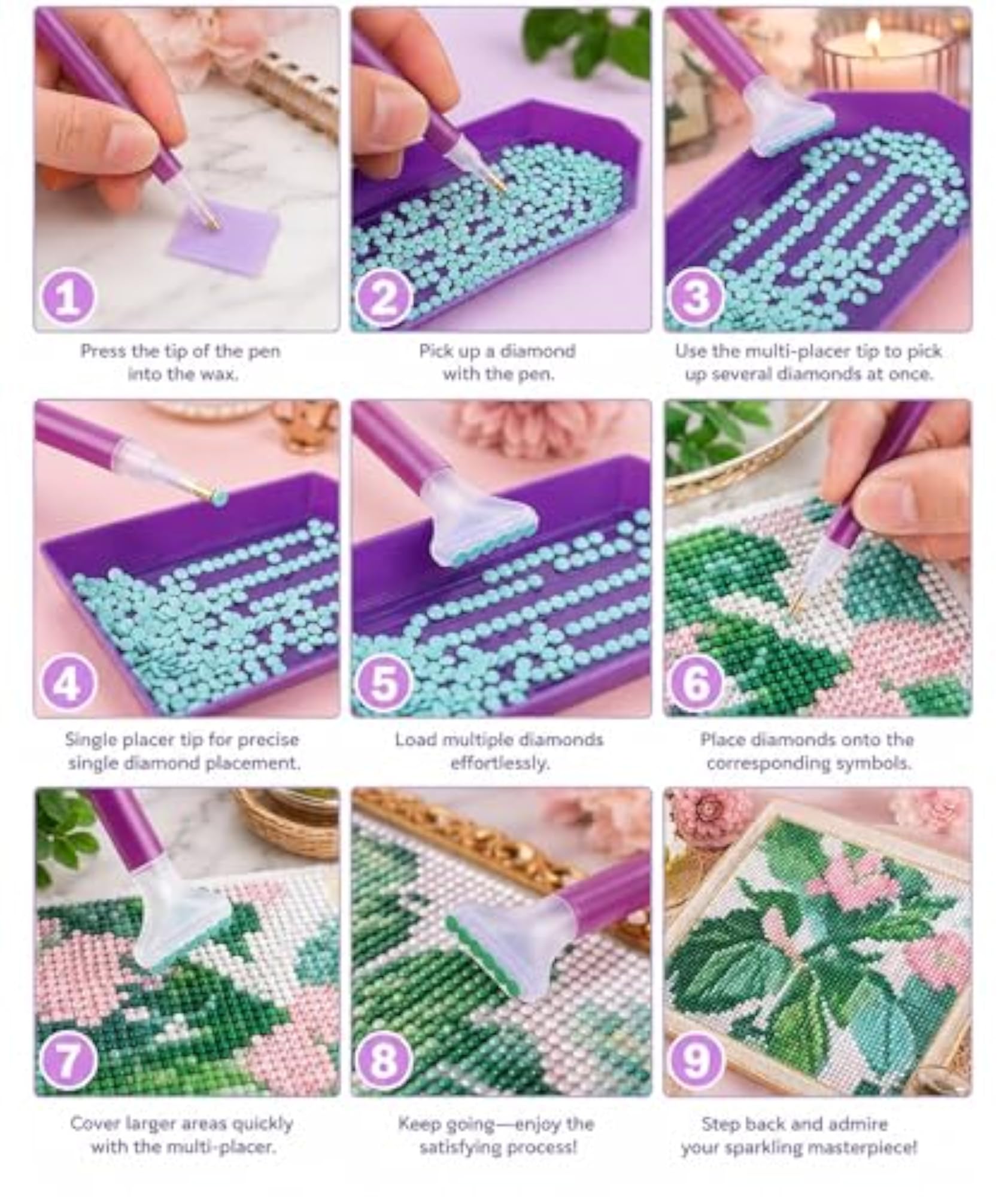 1

Press the tip of the pen into the wax.

2

Pick up a diamond with the pen.

3

Use the multi-placer tip to pick up several diamonds at once.

4

Single placer tip for precise single diamond placement.

5

Load multiple diamonds effortlessly.

6

Place diamonds onto the corresponding symbols.

7

Cover larger areas quickly with the multi-placer.

8

Keep going—enjoy the satisfying process!

9

Step back and admire your sparkling masterpiece!