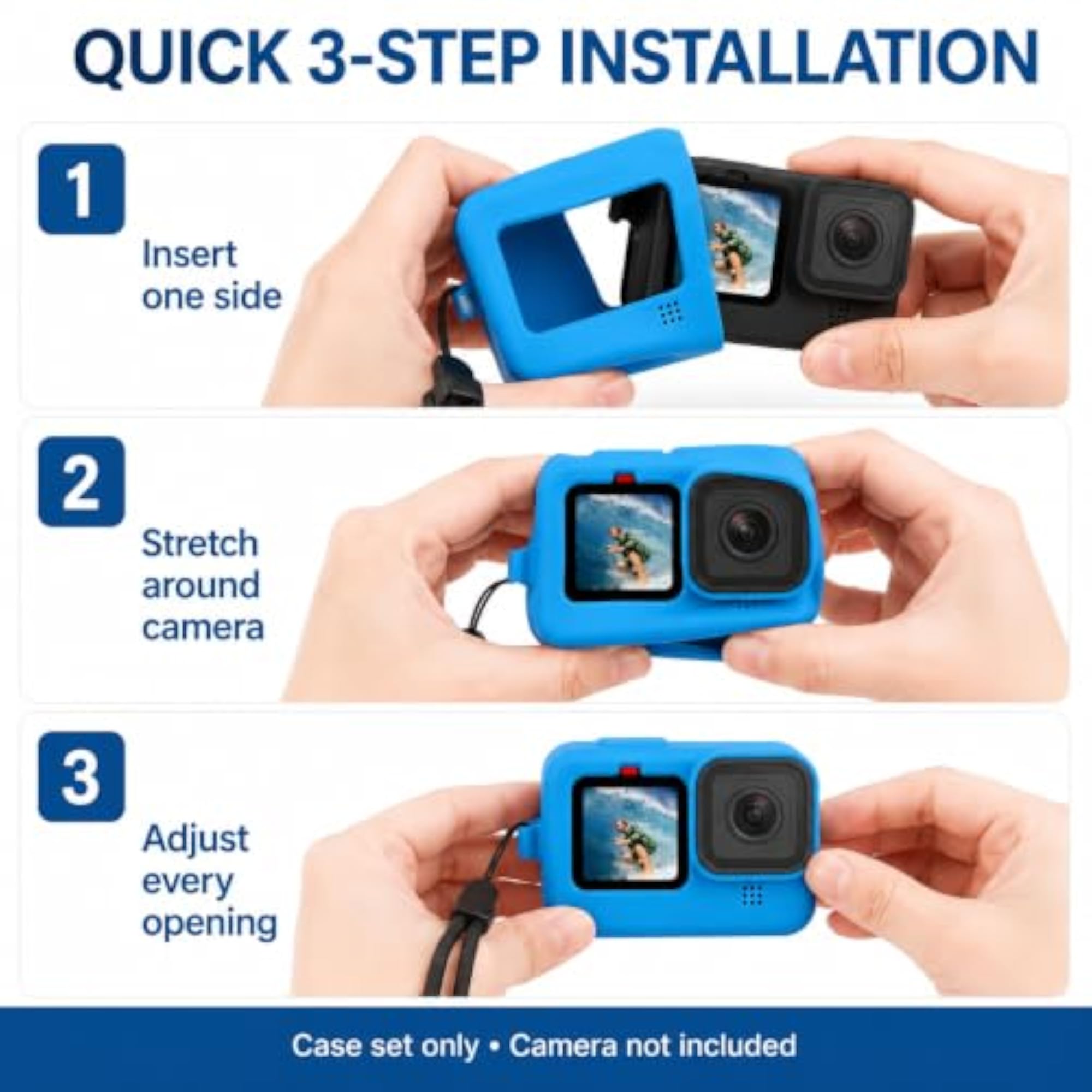 QUICK 3-STEP INSTALLATION

1

Insert one side

2

Stretch around camera

3

Adjust every opening

Case set only • Camera not included