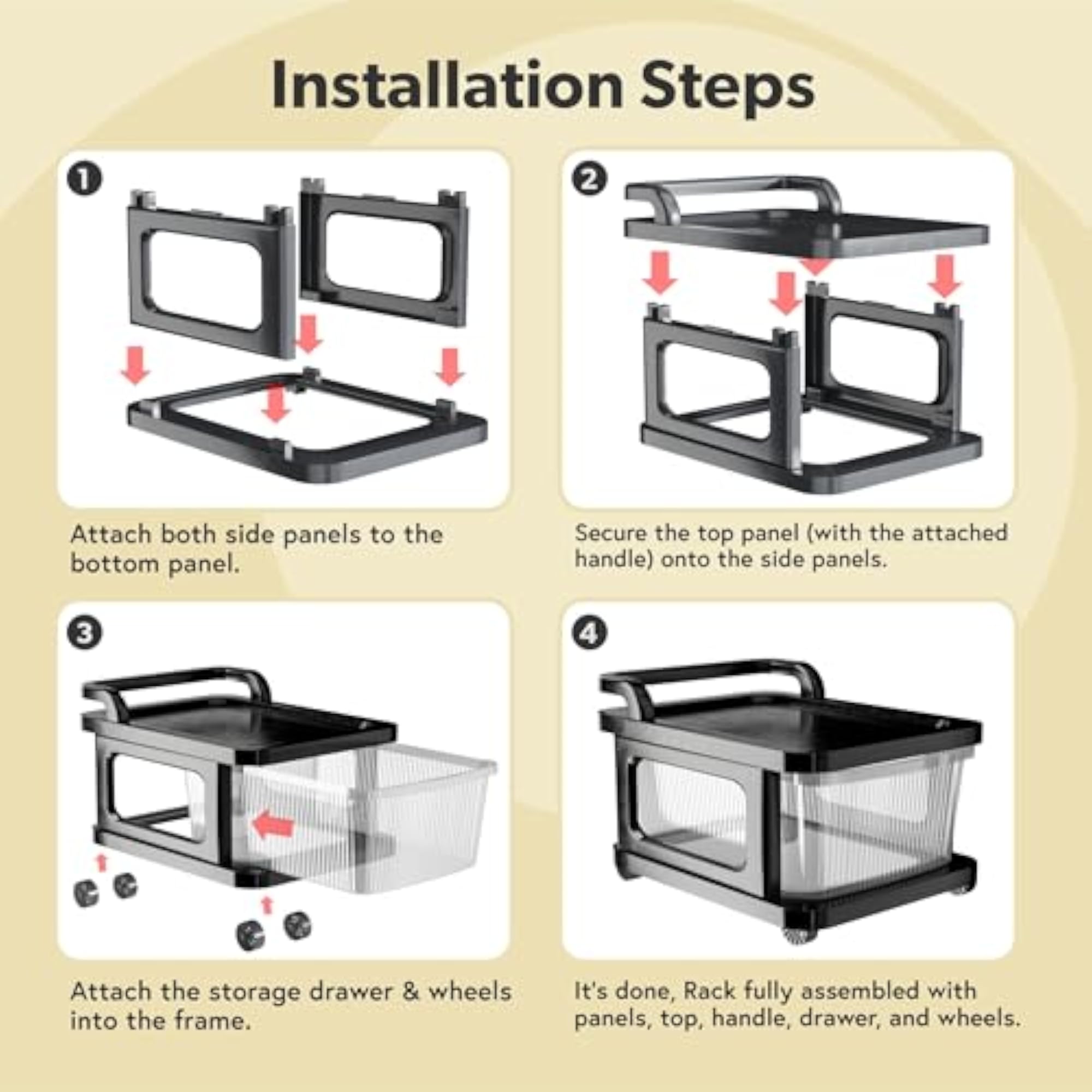 Installation Steps

1

Attach both side panels to the bottom panel.

2

Secure the top panel (with the attached handle) onto the side panels.

3

Attach the storage drawer & wheels into the frame.

4

It's done, Rack fully assembled with panels, top, handle, drawer, and wheels.