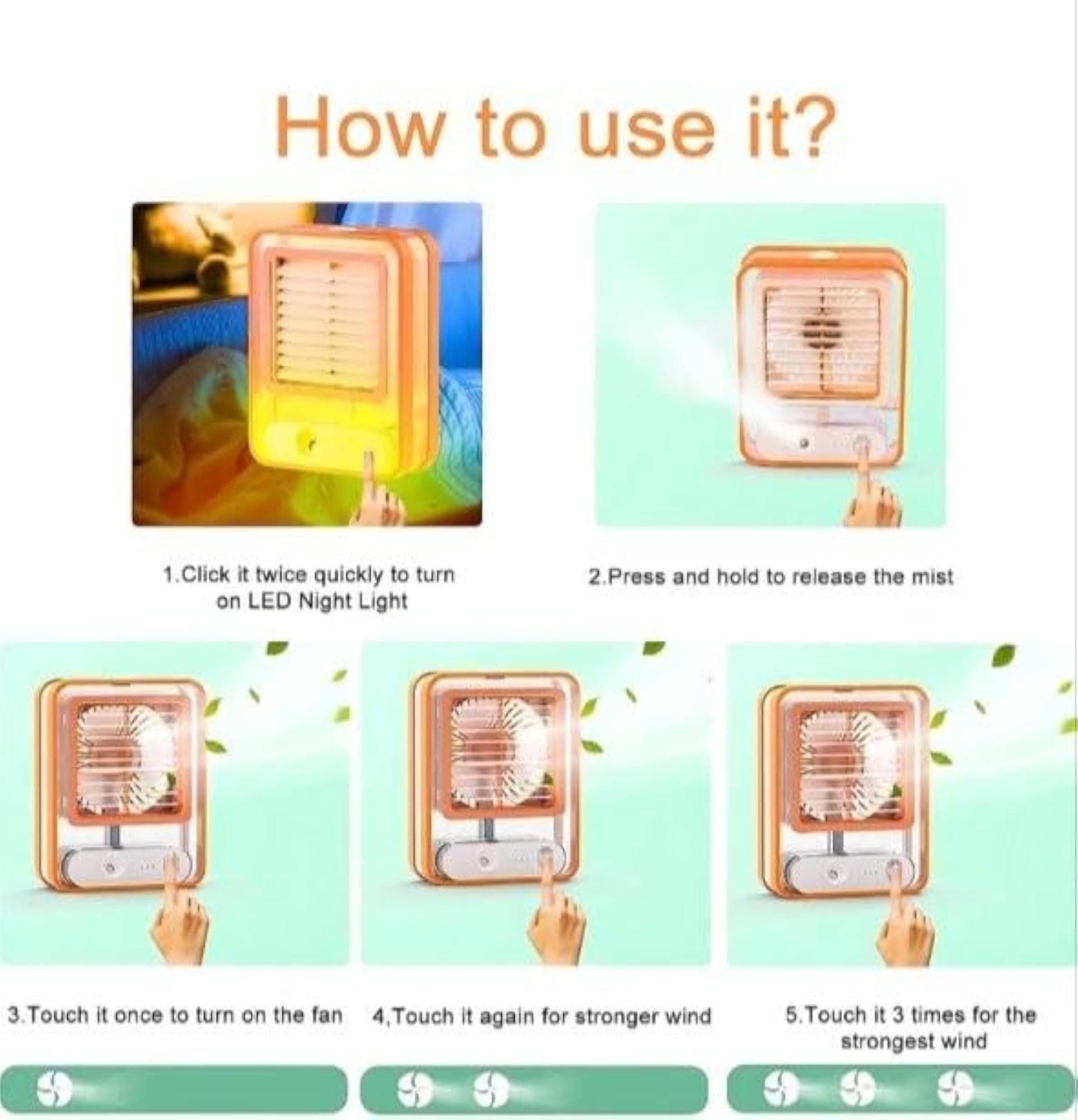 How to use it?

1.Click it twice quickly to turn on LED Night Light

2.Press and hold to release the mist

3.Touch it once to turn on the fan

4,Touch it again for stronger wind

5.Touch it 3 times for the strongest wind