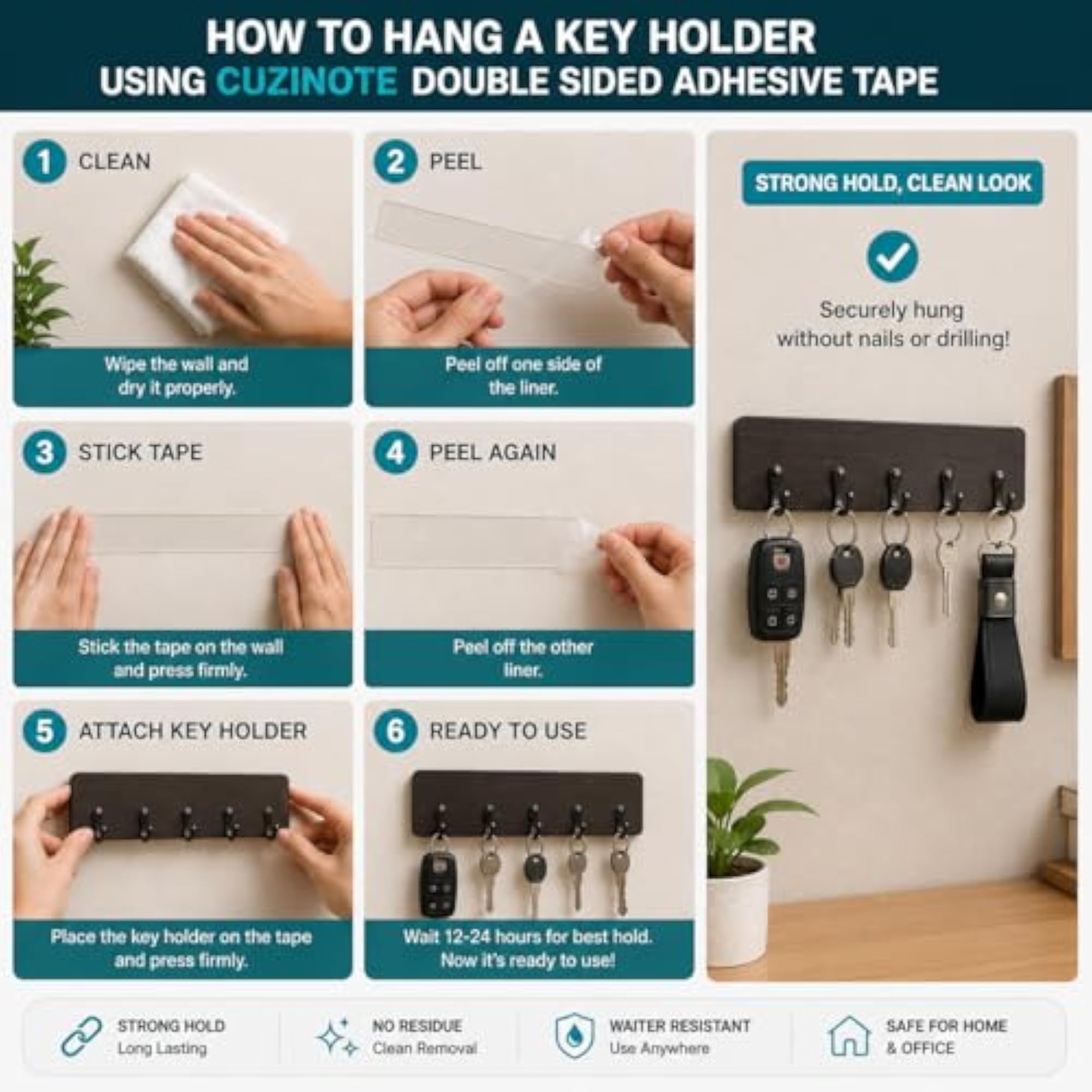 HOW TO HANG A KEY HOLDER
USING CUZINOTE DOUBLE SIDED ADHESIVE TAPE

1 CLEAN

Wipe the wall and dry it properly.

2 PEEL

Peel off one side of the liner.

3 STICK TAPE

Stick the tape on the wall and press firmly.

4 PEEL AGAIN

Peel off the other liner.

5 ATTACH KEY HOLDER

Place the key holder on the tape and press firmly.

6 READY TO USE

Wait 12-24 hours for best hold. Now it's ready to use!

STRONG HOLD, CLEAN LOOK

Securely hung without nails or drilling!

STRONG HOLD
Long Lasting

NO RESIDUE
Clean Removal

WAITER RESISTANT
Use Anywhere

SAFE FOR HOME & OFFICE