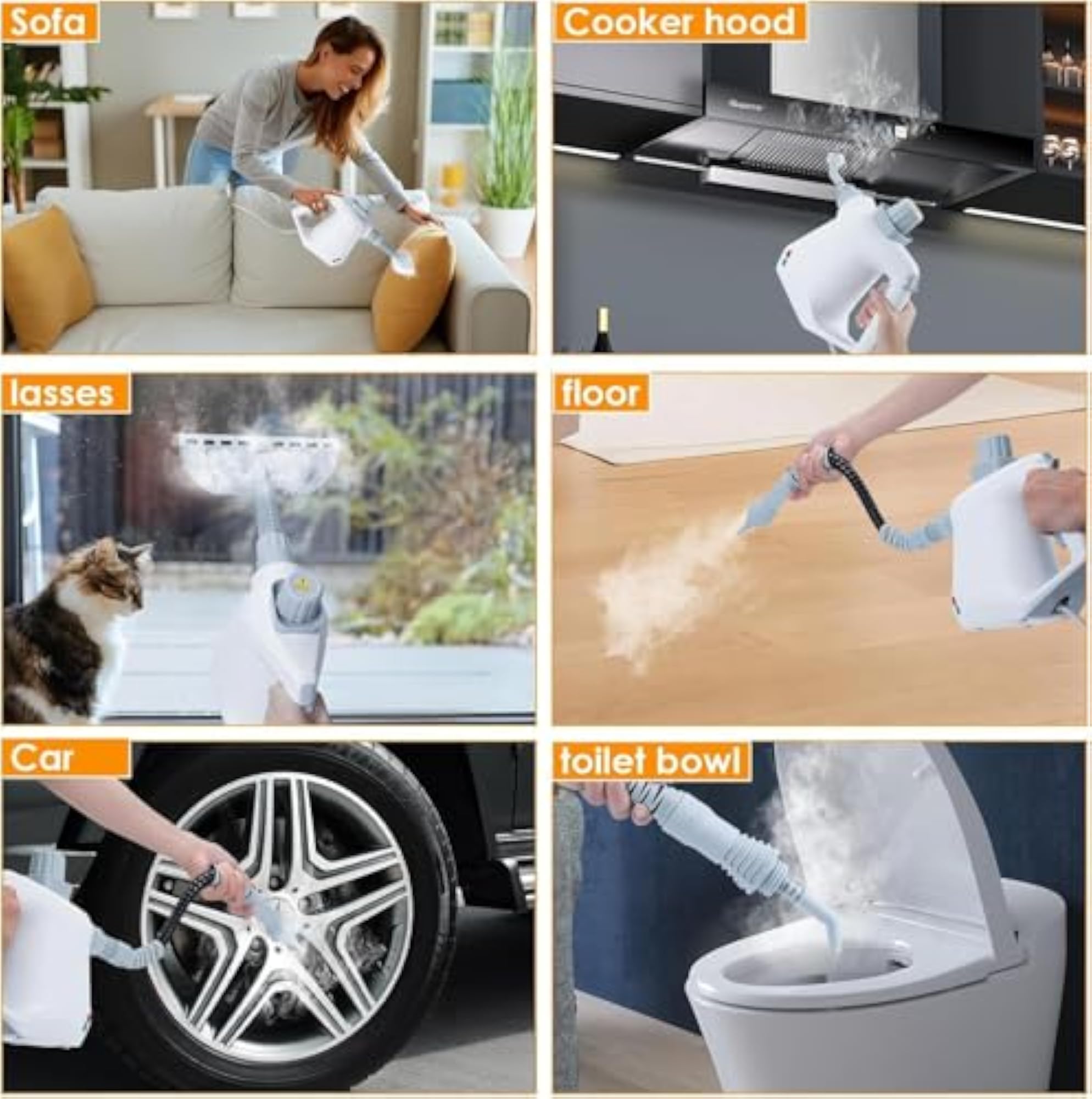 Sofa

Cooker hood

lasses

floor

Car

toilet bowl