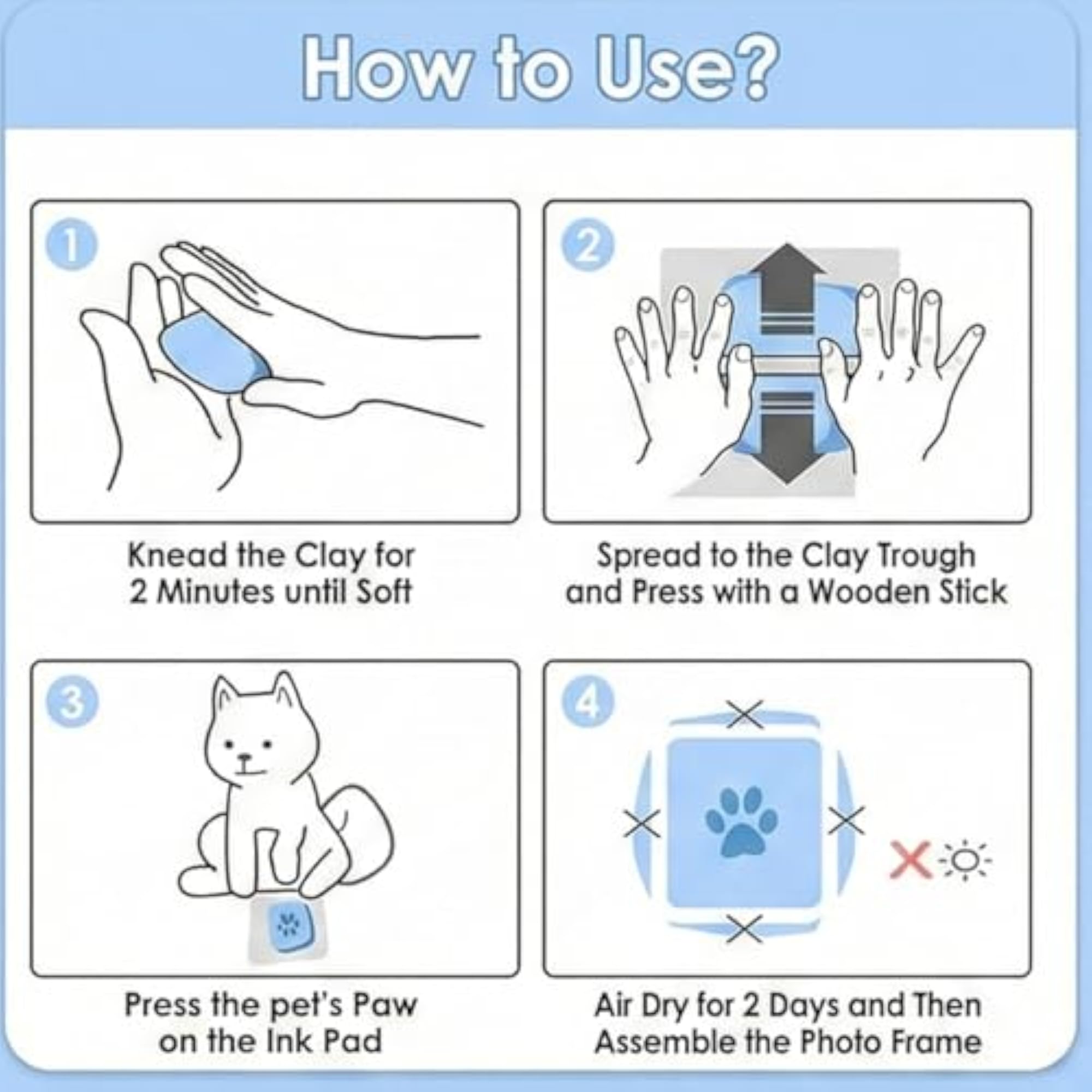 How to Use?

1

Knead the Clay for 2 Minutes until Soft

2

Spread to the Clay Trough and Press with a Wooden Stick

3

Press the pet's Paw on the Ink Pad

4

Air Dry for 2 Days and Then Assemble the Photo Frame