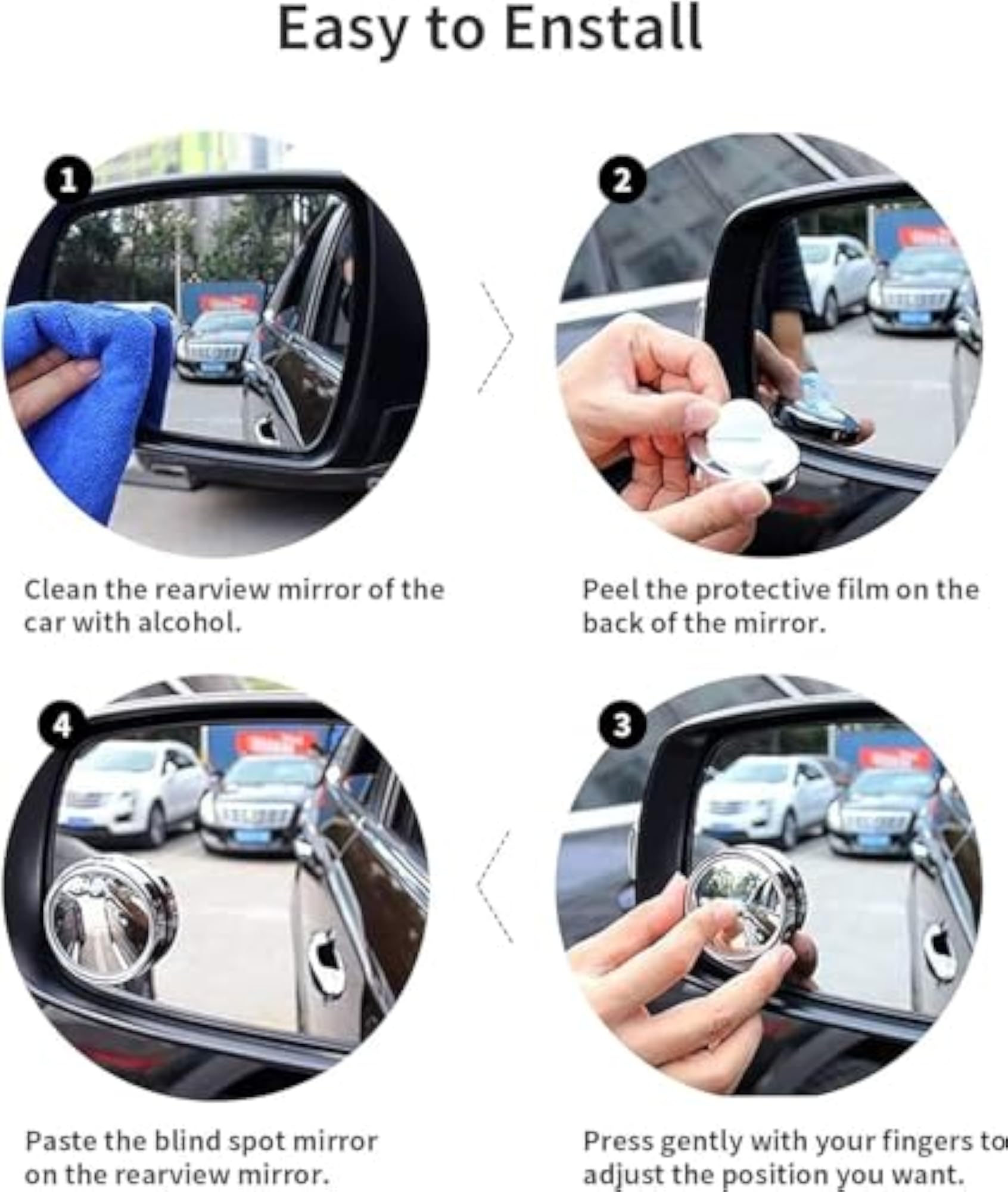 Easy to Enstall

1

Clean the rearview mirror of the car with alcohol.

2

Peel the protective film on the back of the mirror.

4

Paste the blind spot mirror on the rearview mirror.

3

Press gently with your fingers to adjust the position you want.