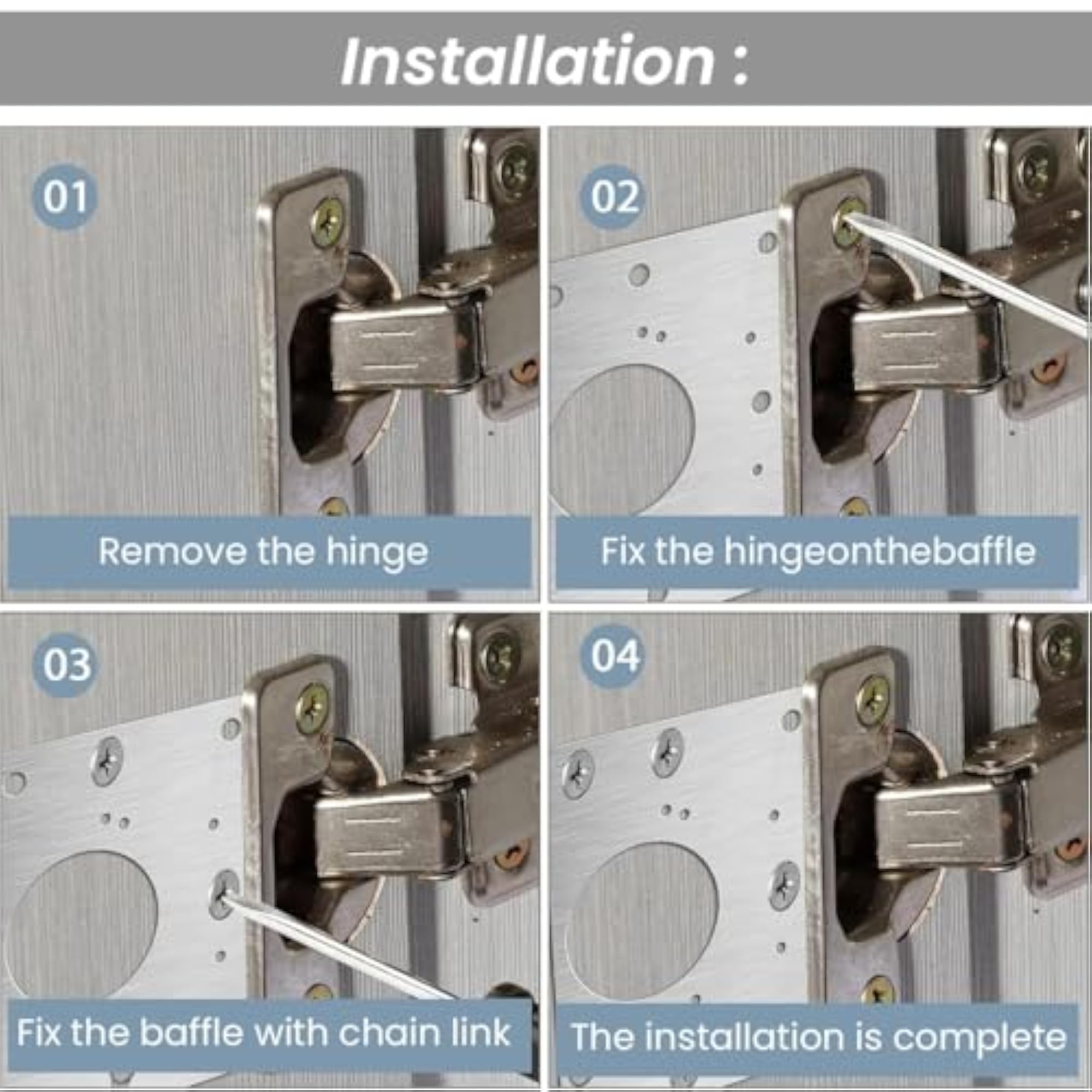 Installation :

01

Remove the hinge

02

Fix the hingeonthebaffle

03

Fix the baffle with chain link

04

The installation is complete