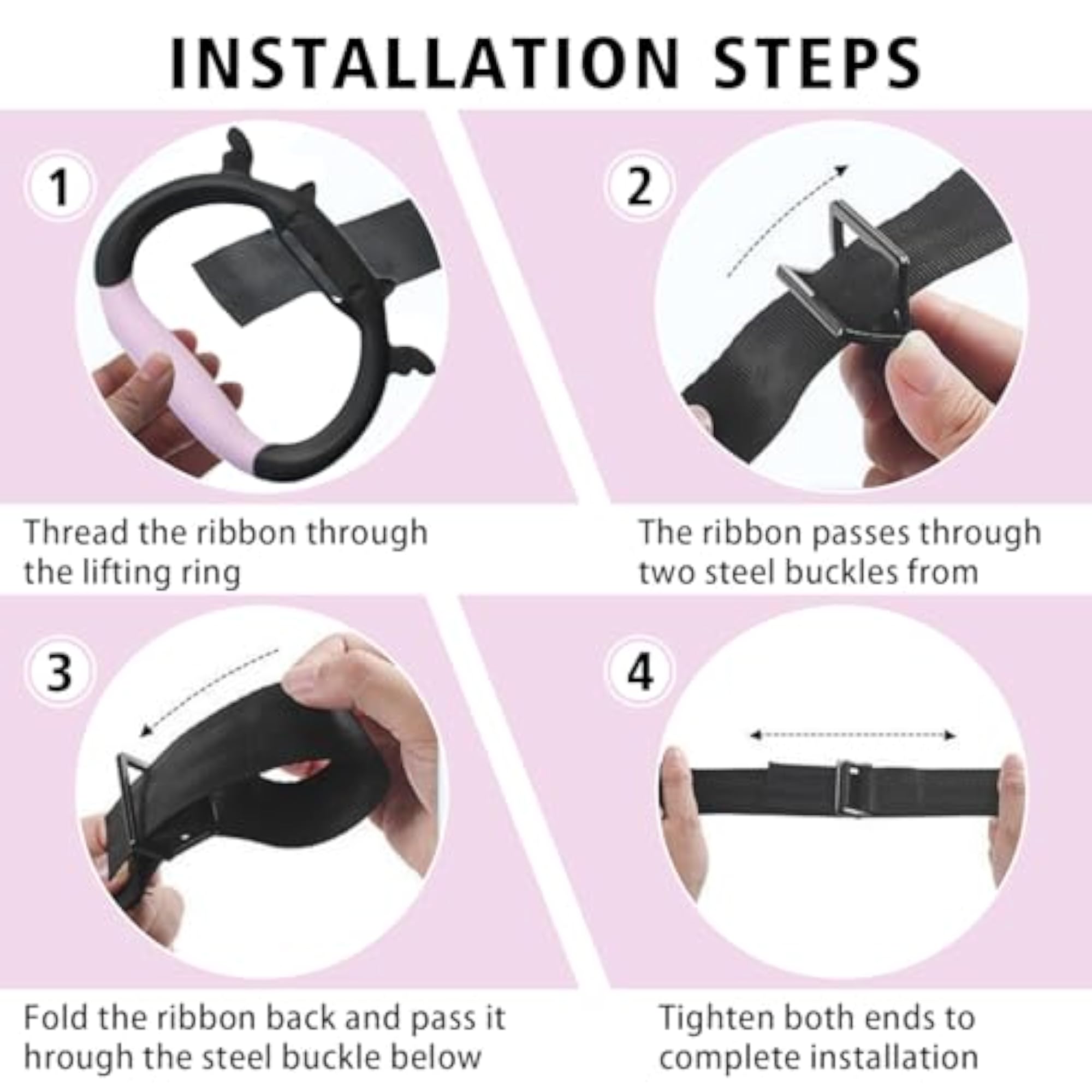 INSTALLATION STEPS

1

Thread the ribbon through the lifting ring

2

The ribbon passes through two steel buckles from

3

Fold the ribbon back and pass it hrough the steel buckle below

4

Tighten both ends to complete installation