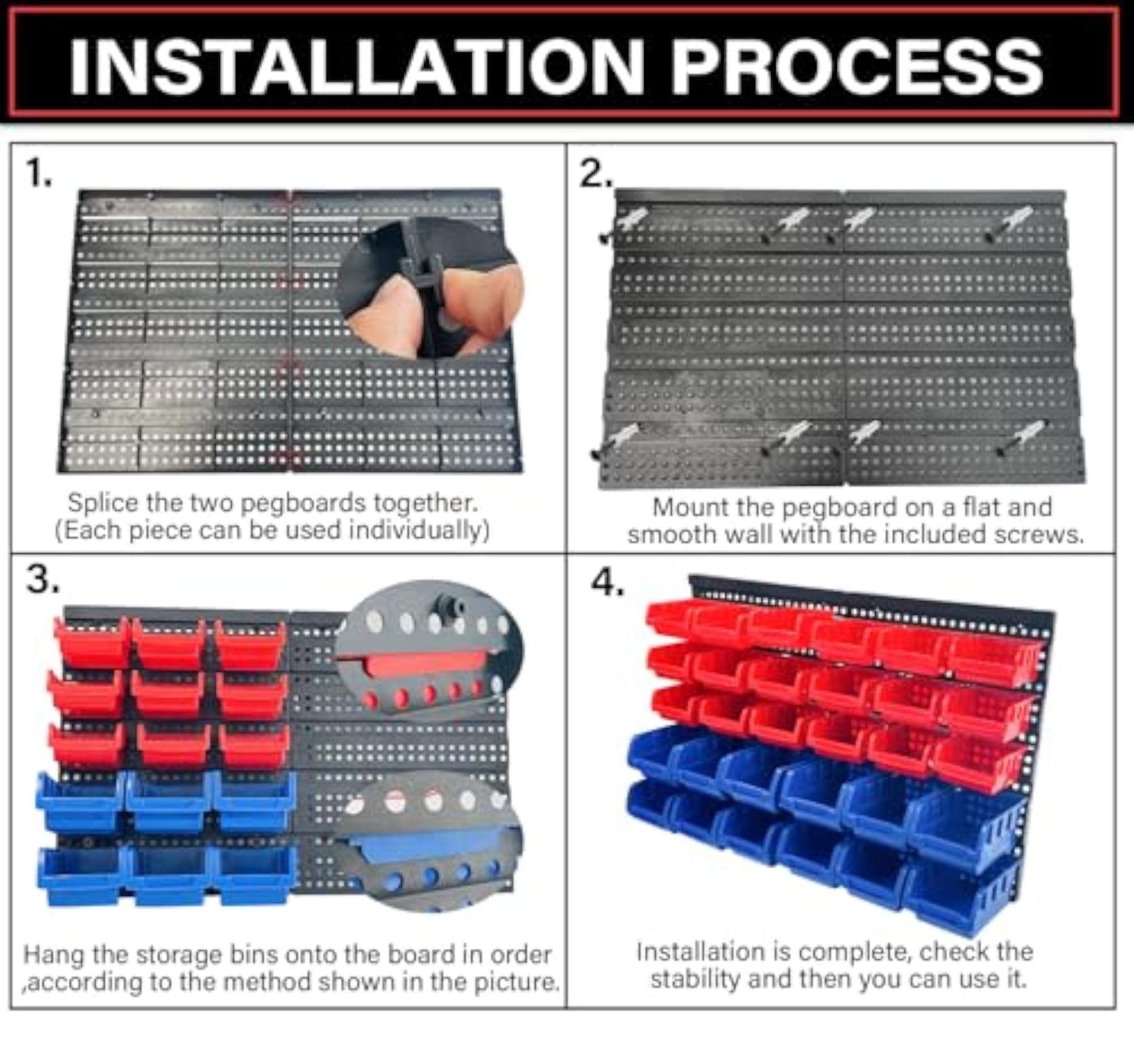 INSTALLATION PROCESS

1.

Splice the two pegboards together. (Each piece can be used individually)

2.

Mount the pegboard on a flat and smooth wall with the included screws.

3.

Hang the storage bins onto the board in order ,according to the method shown in the picture.

4.

Installation is complete, check the stability and then you can use it.