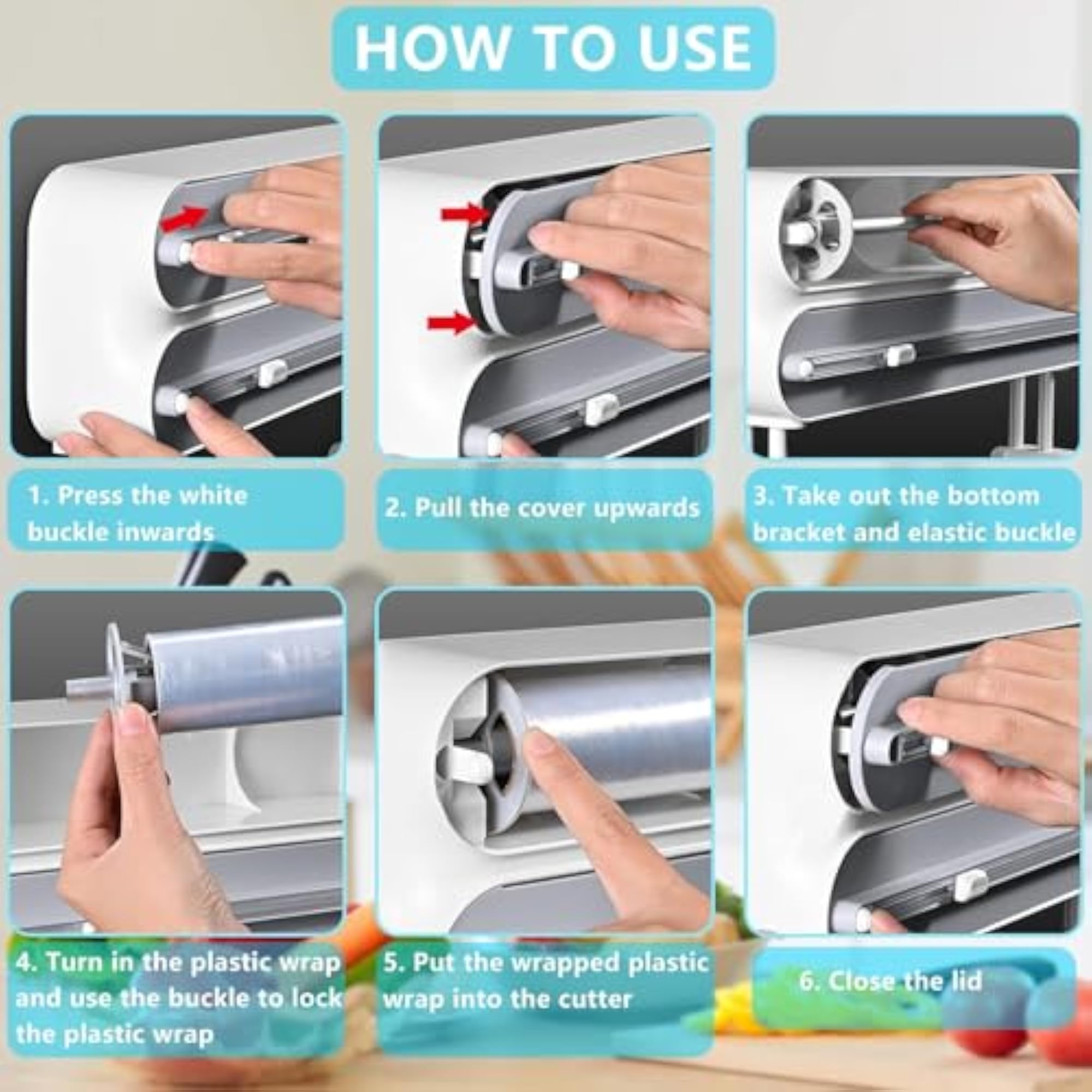 HOW TO USE

1. Press the white buckle inwards

2. Pull the cover upwards

3. Take out the bottom bracket and elastic buckle

4. Turn in the plastic wrap and use the buckle to lock the plastic wrap

5. Put the wrapped plastic wrap into the cutter

6. Close the lid