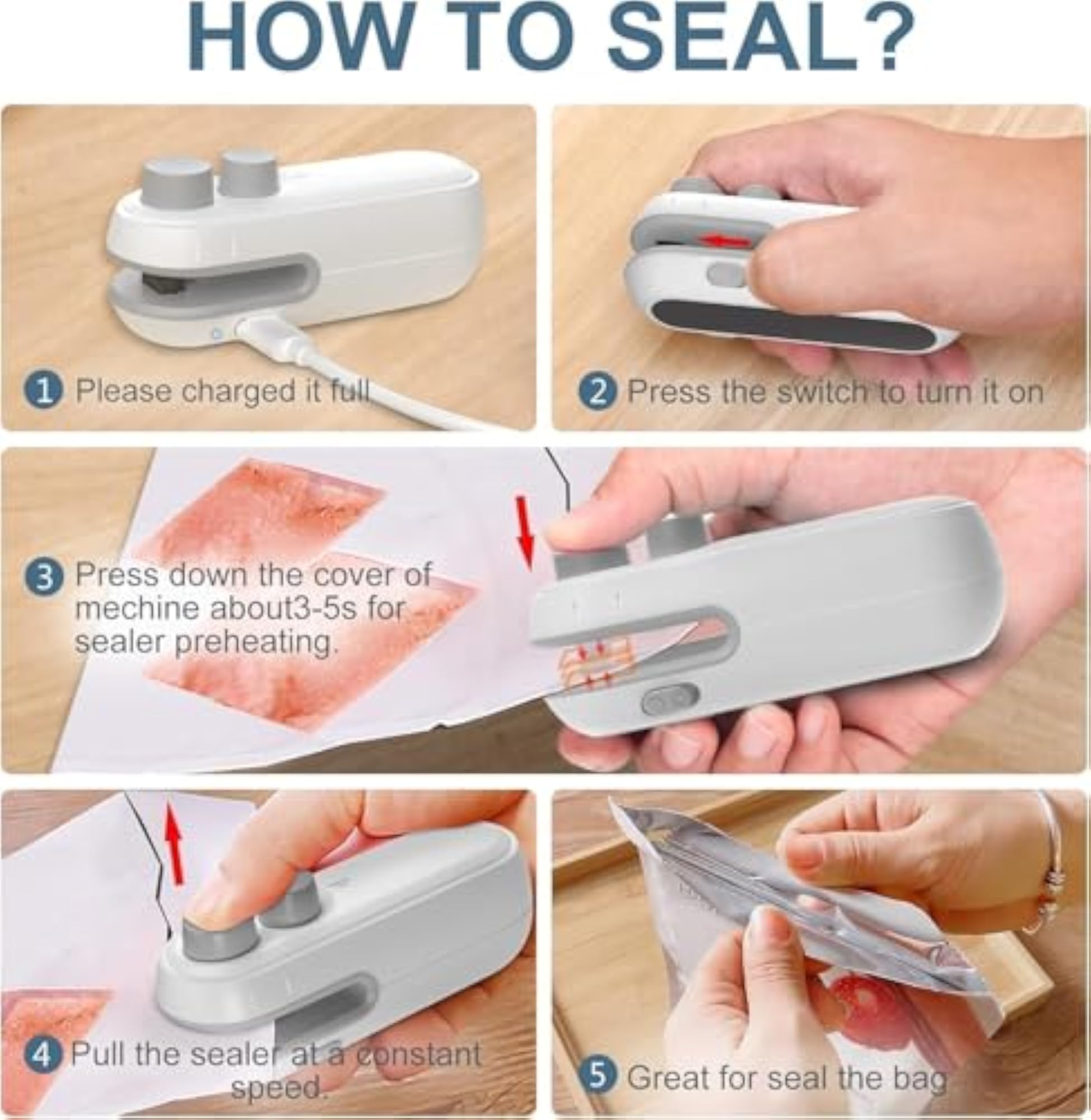 HOW TO SEAL?

1 Please charged it full

2 Press the switch to turn it on

3 Press down the cover of mechine about3-5s for sealer preheating.

4 Pull the sealer at a constant speed.

5 Great for seal the bag