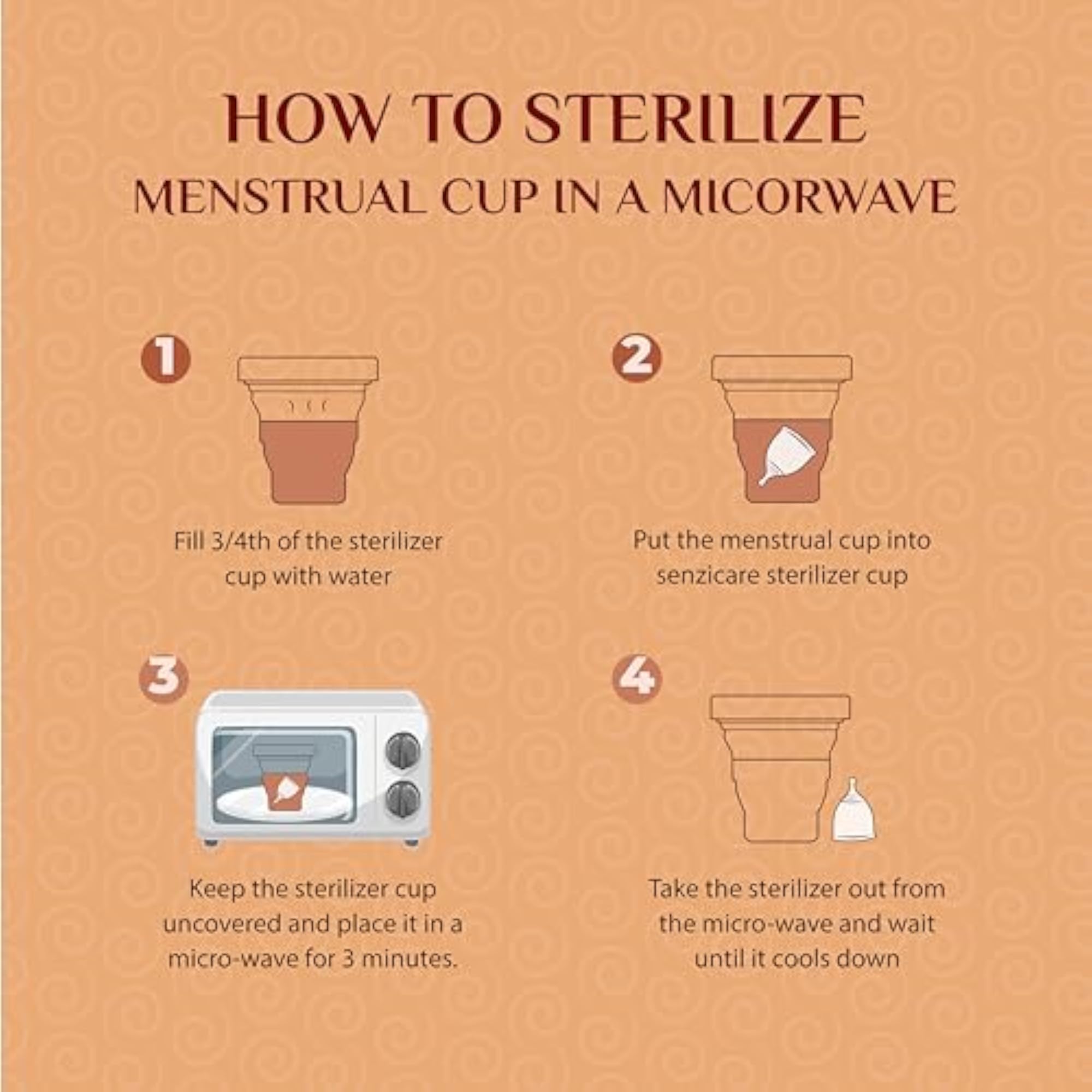 HOW TO STERILIZE
MENSTRUAL CUP IN A MICORWAVE

1
Fill 3/4th of the sterilizer cup with water

2
Put the menstrual cup into senzicare sterilizer cup

3
Keep the sterilizer cup uncovered and place it in a micro-wave for 3 minutes.

4
Take the sterilizer out from the micro-wave and wait until it cools down