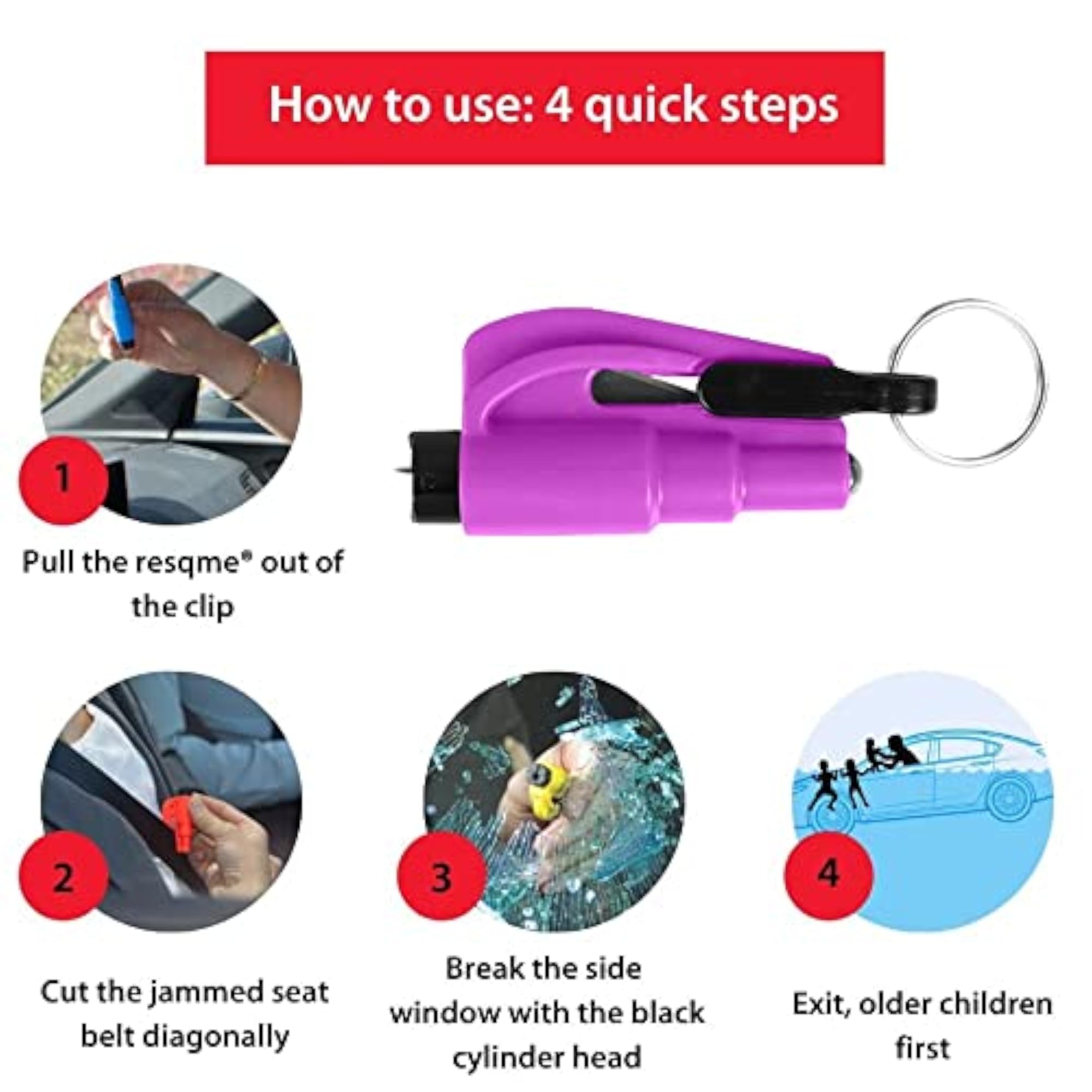 How to use: 4 quick steps

1

Pull the resqme® out of the clip

2

Cut the jammed seat belt diagonally

3

Break the side window with the black cylinder head

4

Exit, older children first