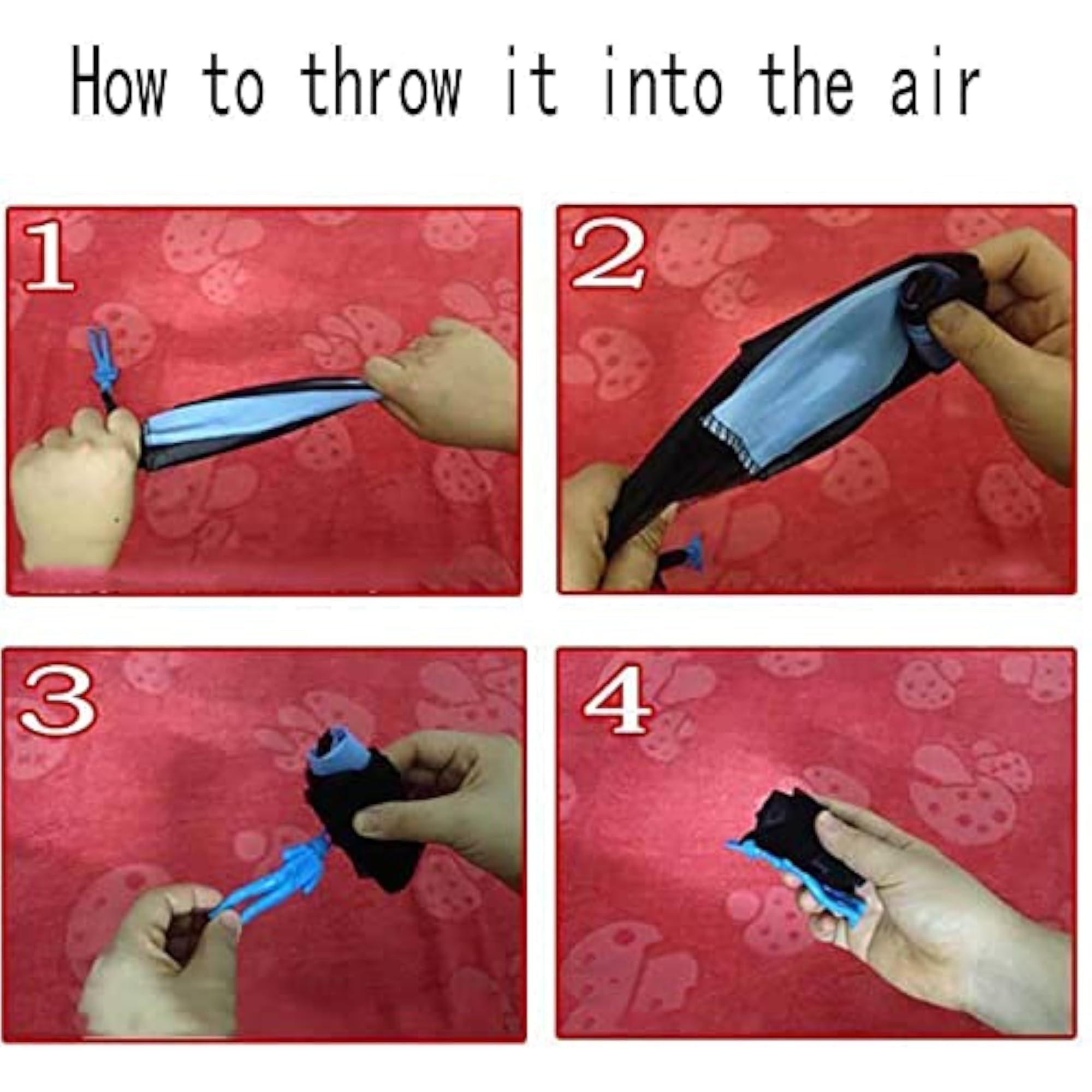 How to throw it into the air

1

2

3

4