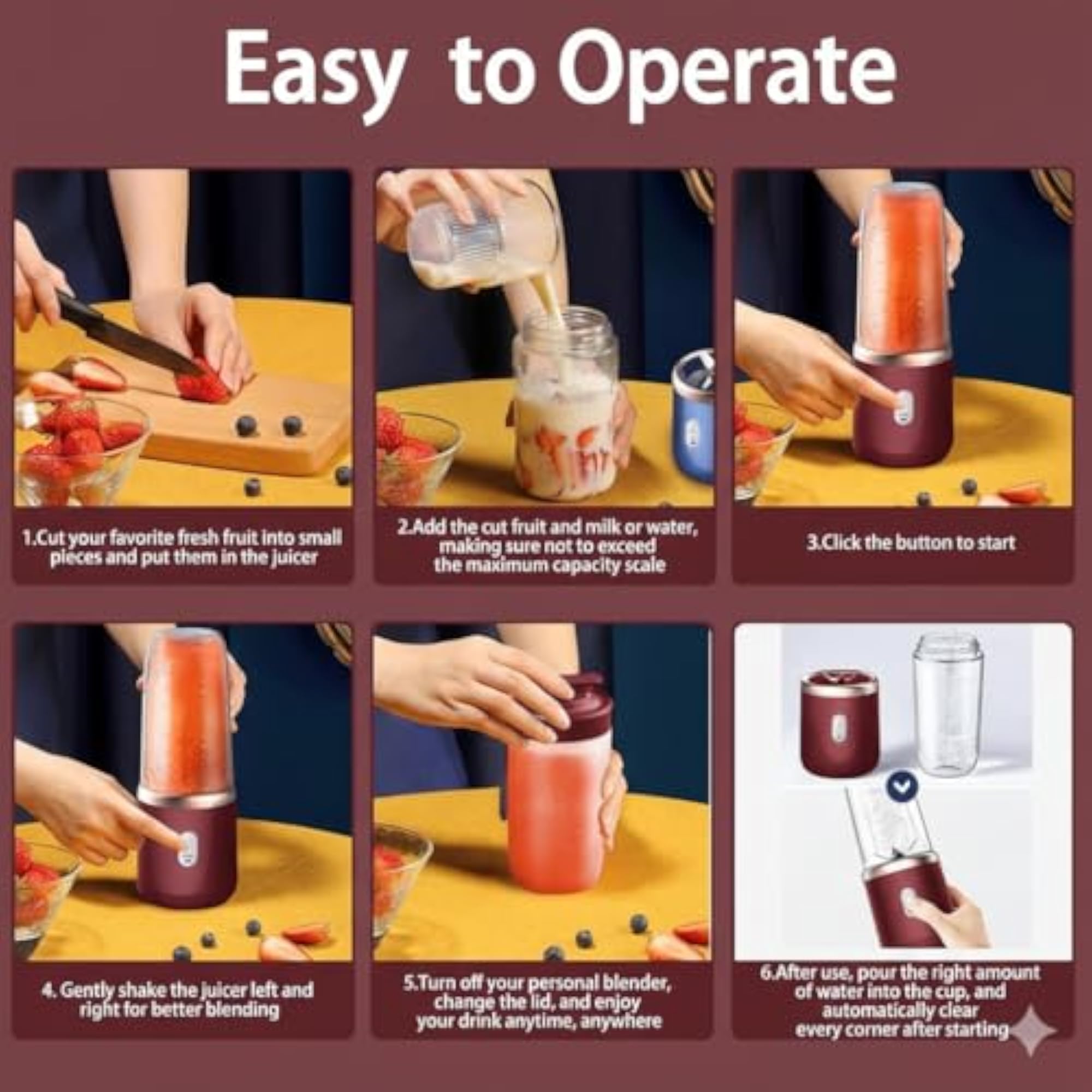 Easy to Operate

1.Cut your favorite fresh fruit into small pieces and put them in the juicer

2.Add the cut fruit and milk or water, making sure not to exceed the maximum capacity scale

3.Click the button to start

4. Gently shake the juicer left and right for better blending

5.Turn off your personal blender, change the lid, and enjoy your drink anytime, anywhere

6.After use, pour the right amount of water into the cup, and automatically clear every corner after starting