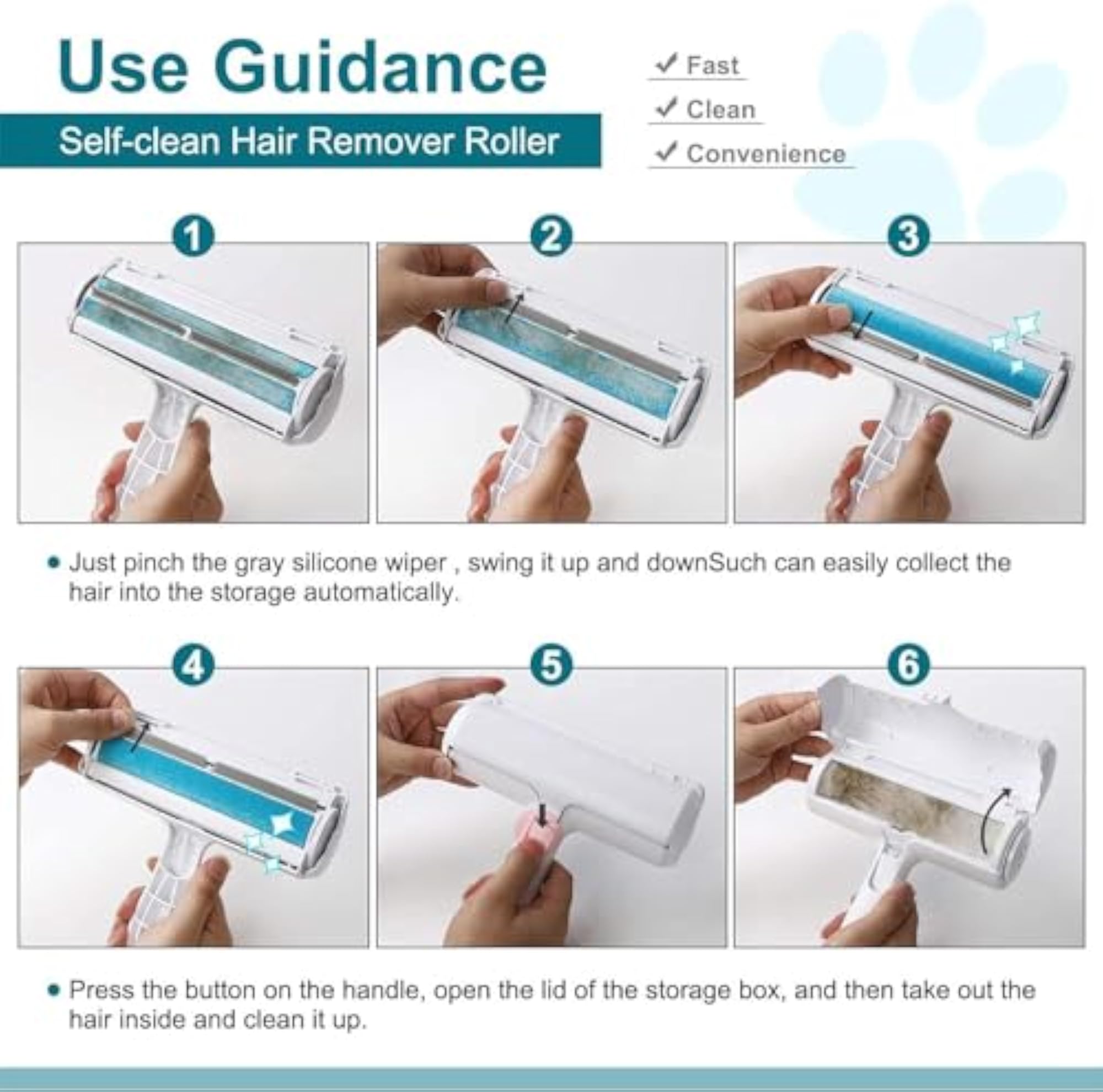 Use Guidance

Self-clean Hair Remover Roller

✓ Fast

✓ Clean

✓ Convenience

1

2

3

• Just pinch the gray silicone wiper , swing it up and downSuch can easily collect the hair into the storage automatically.

4

5

6

• Press the button on the handle, open the lid of the storage box, and then take out the hair inside and clean it up.