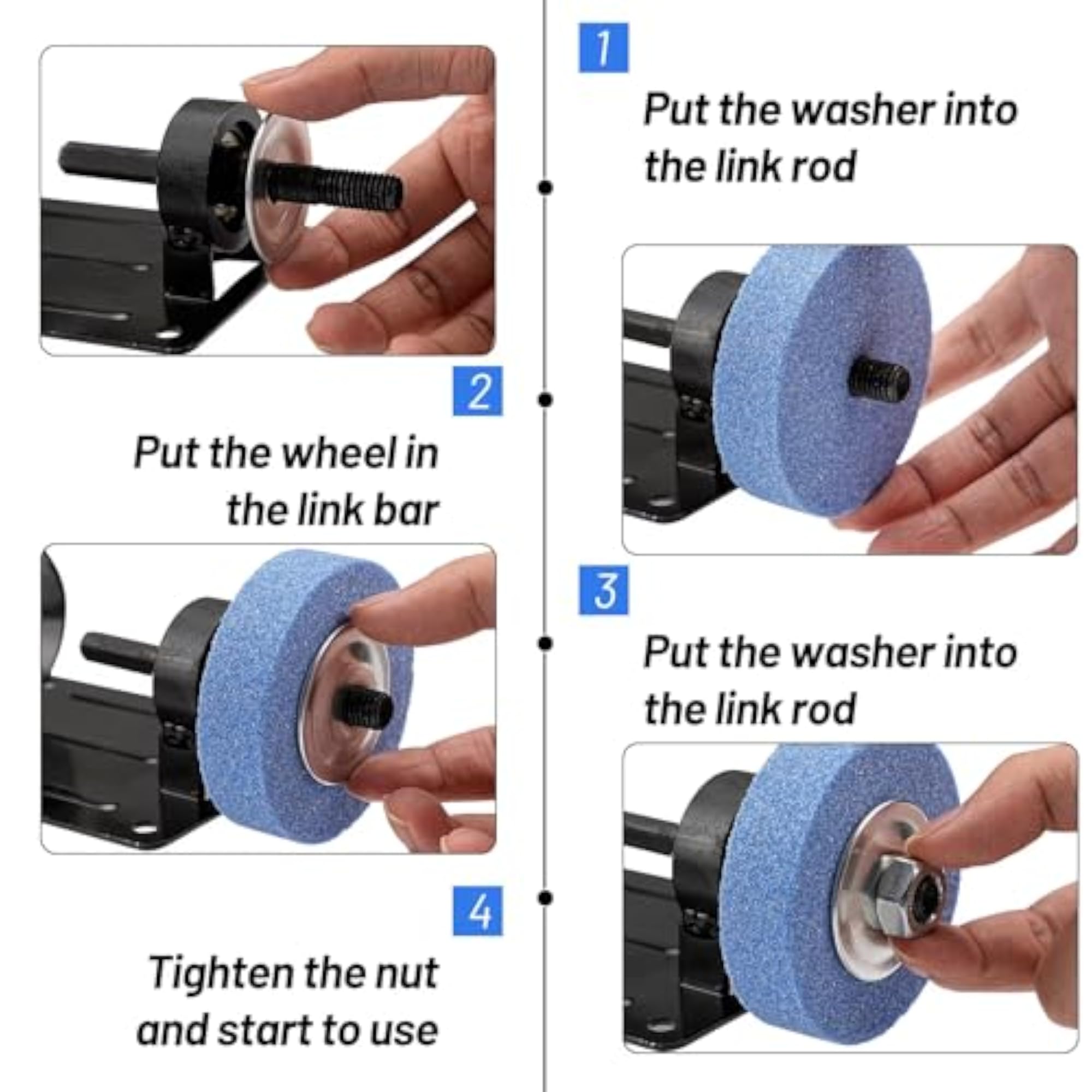 1

Put the washer into the link rod

2

Put the wheel in the link bar

3

Put the washer into the link rod

4

Tighten the nut and start to use