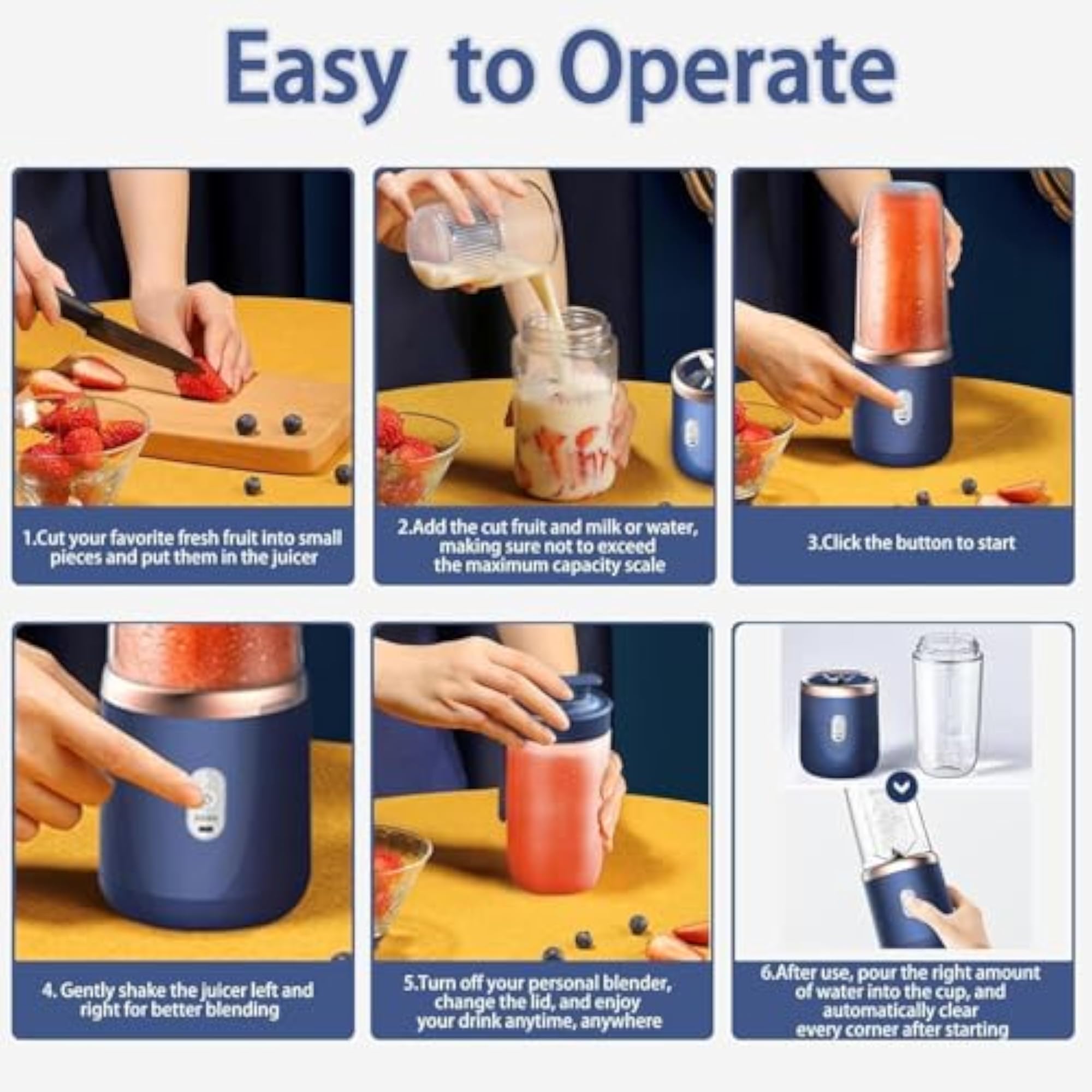 Easy to Operate

1.Cut your favorite fresh fruit into small pieces and put them in the juicer

2.Add the cut fruit and milk or water, making sure not to exceed the maximum capacity scale

3.Click the button to start

4. Gently shake the juicer left and right for better blending

5.Turn off your personal blender, change the lid, and enjoy your drink anytime, anywhere

6.After use, pour the right amount of water into the cup, and automatically clear every corner after starting