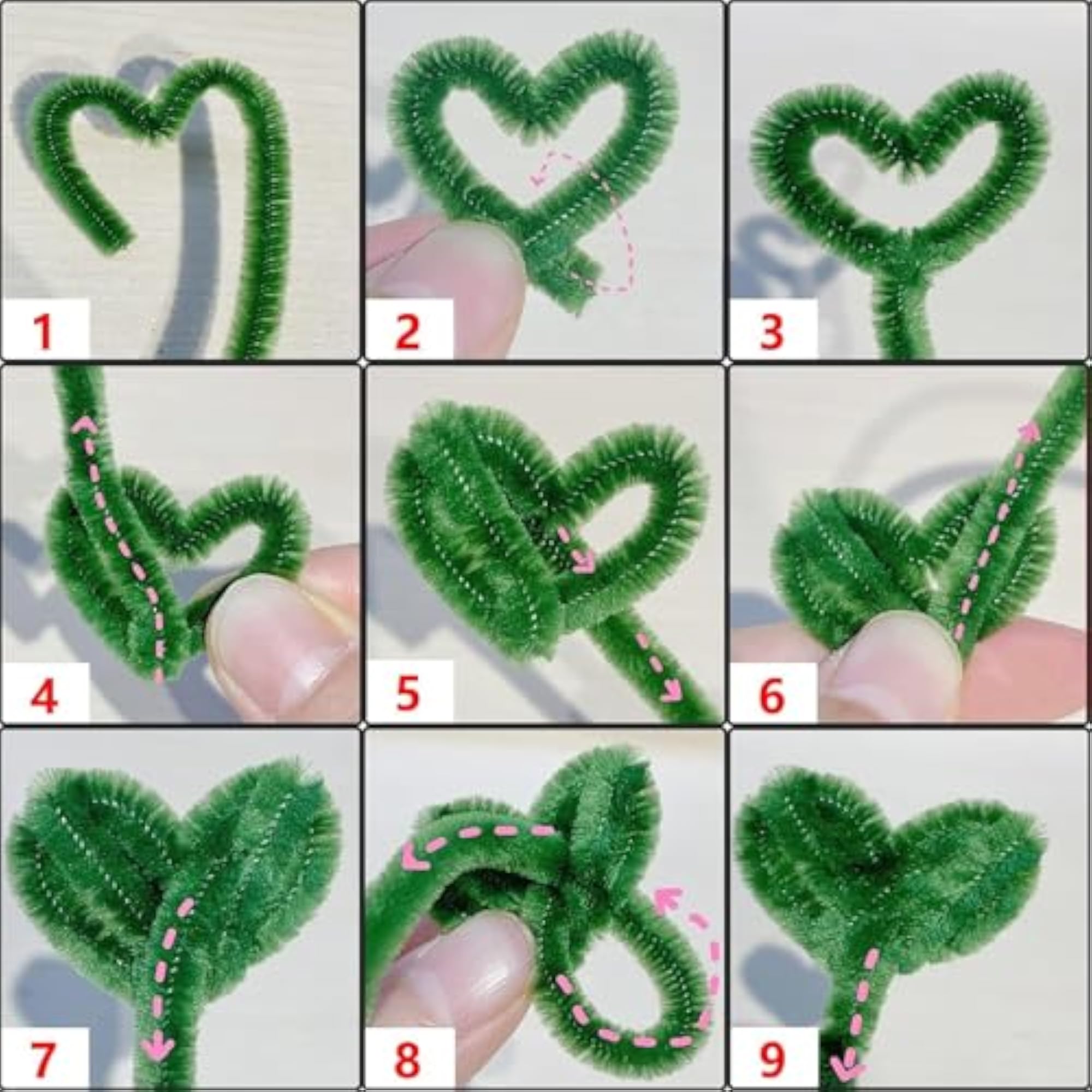 1

2

3

4

5

6

7

8

9