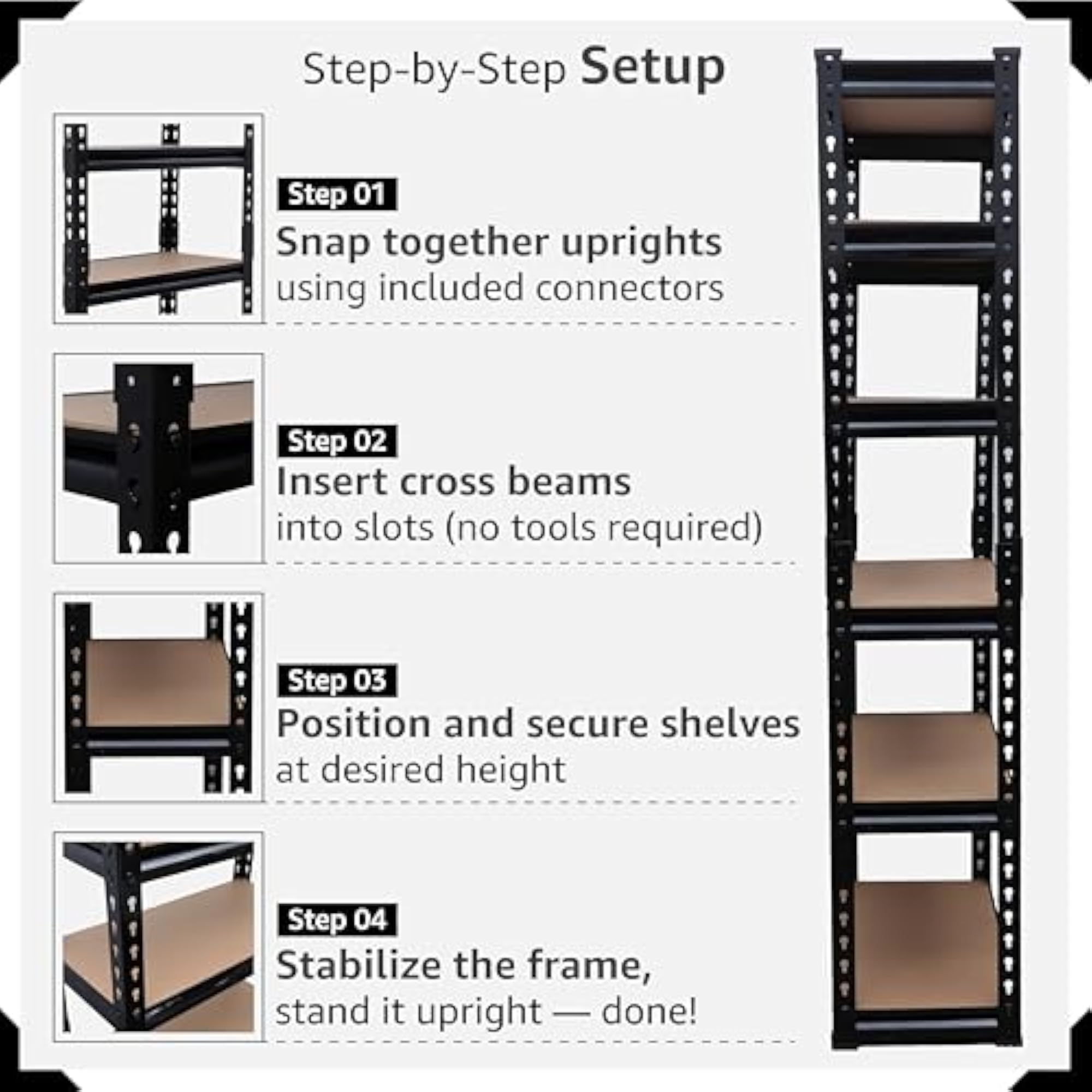 Step-by-Step Setup

Step 01
Snap together uprights
using included connectors

Step 02
Insert cross beams
into slots (no tools required)

Step 03
Position and secure shelves
at desired height

Step 04
Stabilize the frame,
stand it upright — done!